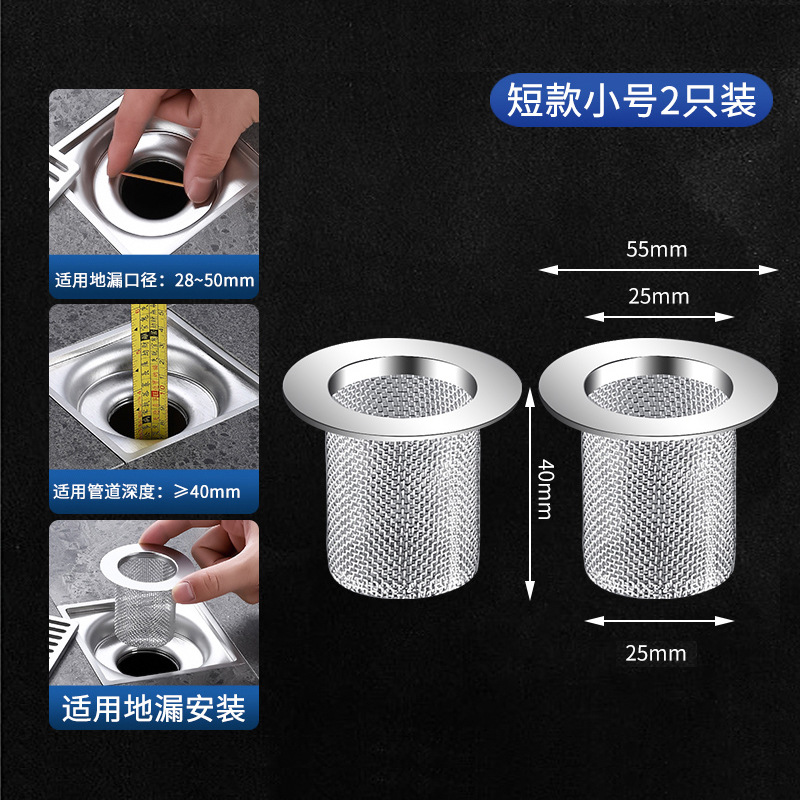 适用地漏口径：28~50mm

适用管道深度：≥40mm

适用地漏安装

短款小号2只装

55mm

25mm

40mm

25mm