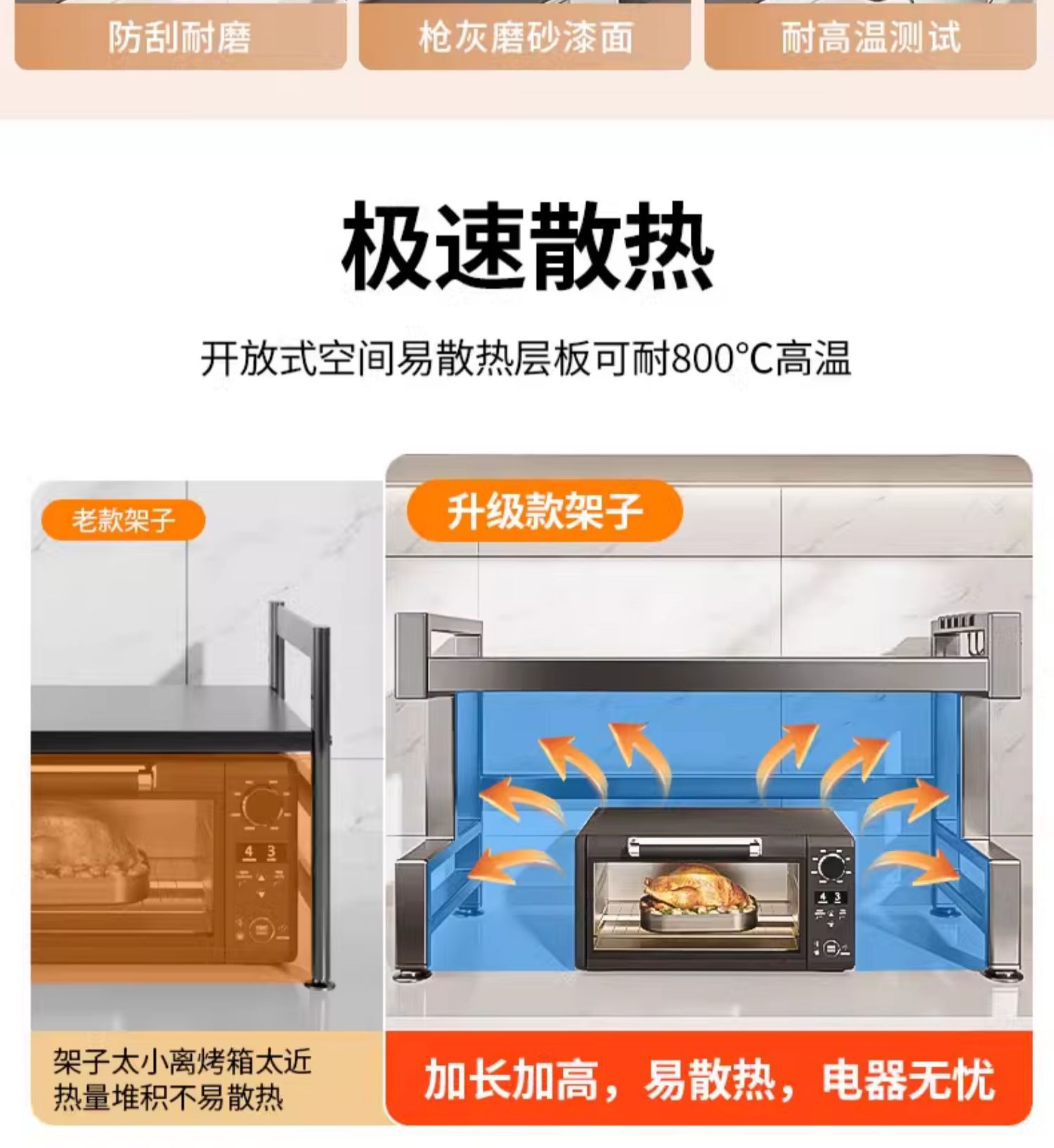 防刮耐磨

枪灰磨砂漆面

耐高温测试

极速散热

开放式空间易散热层板可耐800°C高温

老款架子

4 3

架子太小离烤箱太近
热量堆积不易散热

升级款架子

4 3

加长加高，易散热，电器无忧