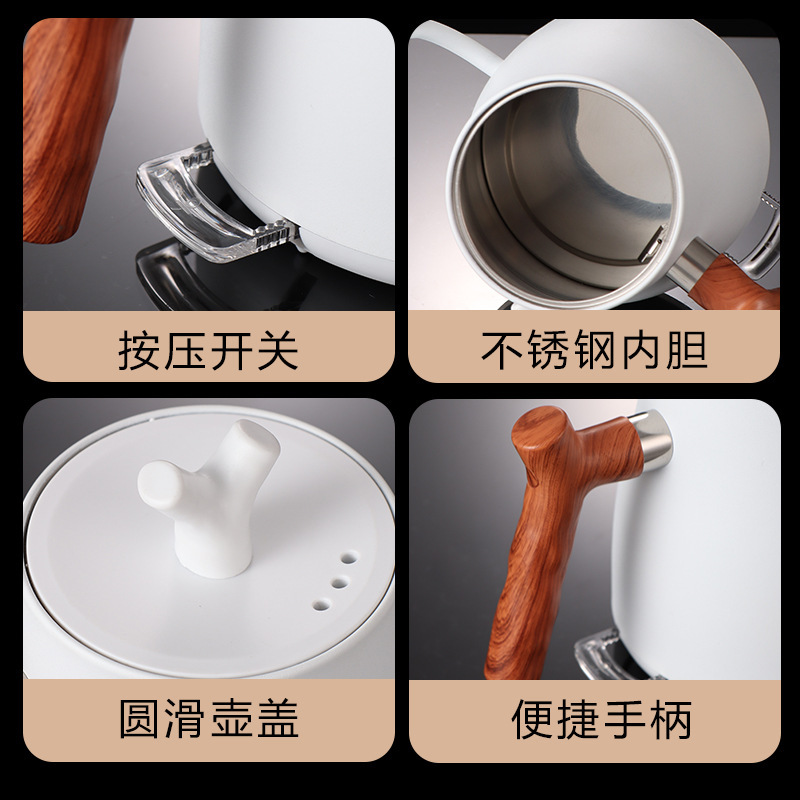 按压开关

不锈钢内胆

圆滑壶盖

便捷手柄