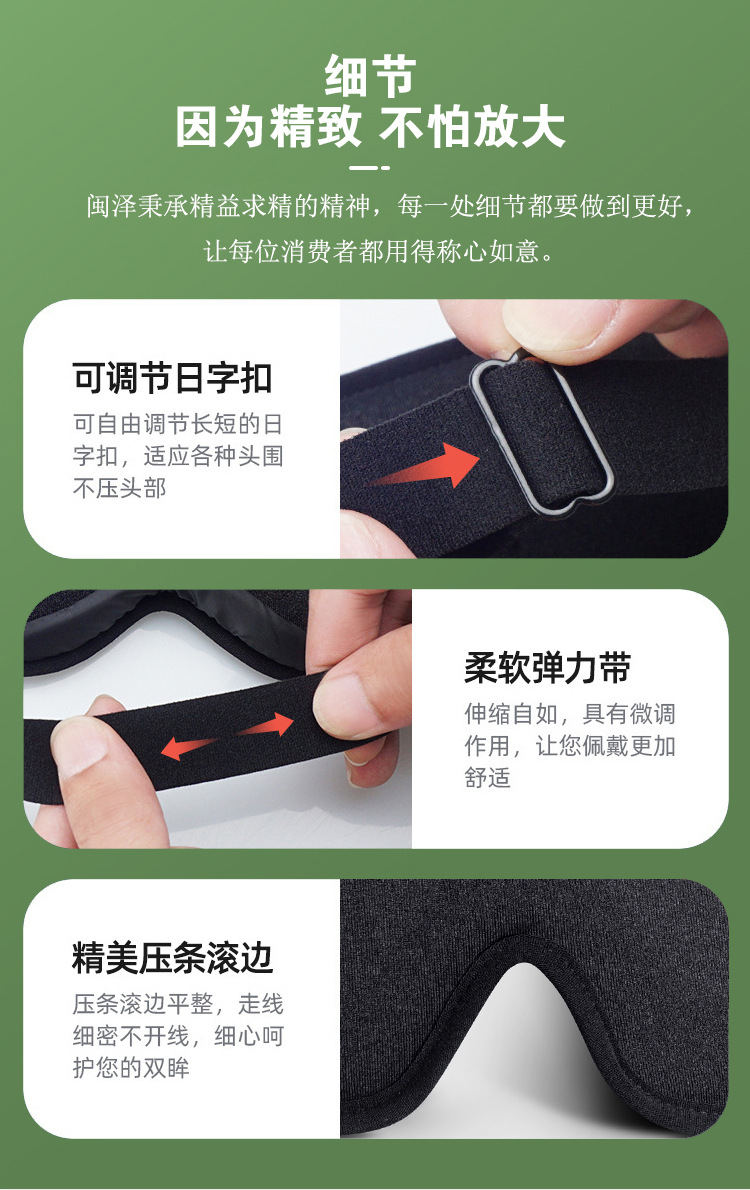 细节
因为精致 不怕放大

闽泽秉承精益求精的精神，每一处细节都要做到更好，让每位消费者都用得称心如意。

可调节日字扣
可自由调节长短的日字扣，适应各种头围不压头部

柔软弹力带
伸缩自如，具有微调作用，让您佩戴更加舒适

精美压条滚边
压条滚边平整，走线细密不开线，细心呵护您的双眸