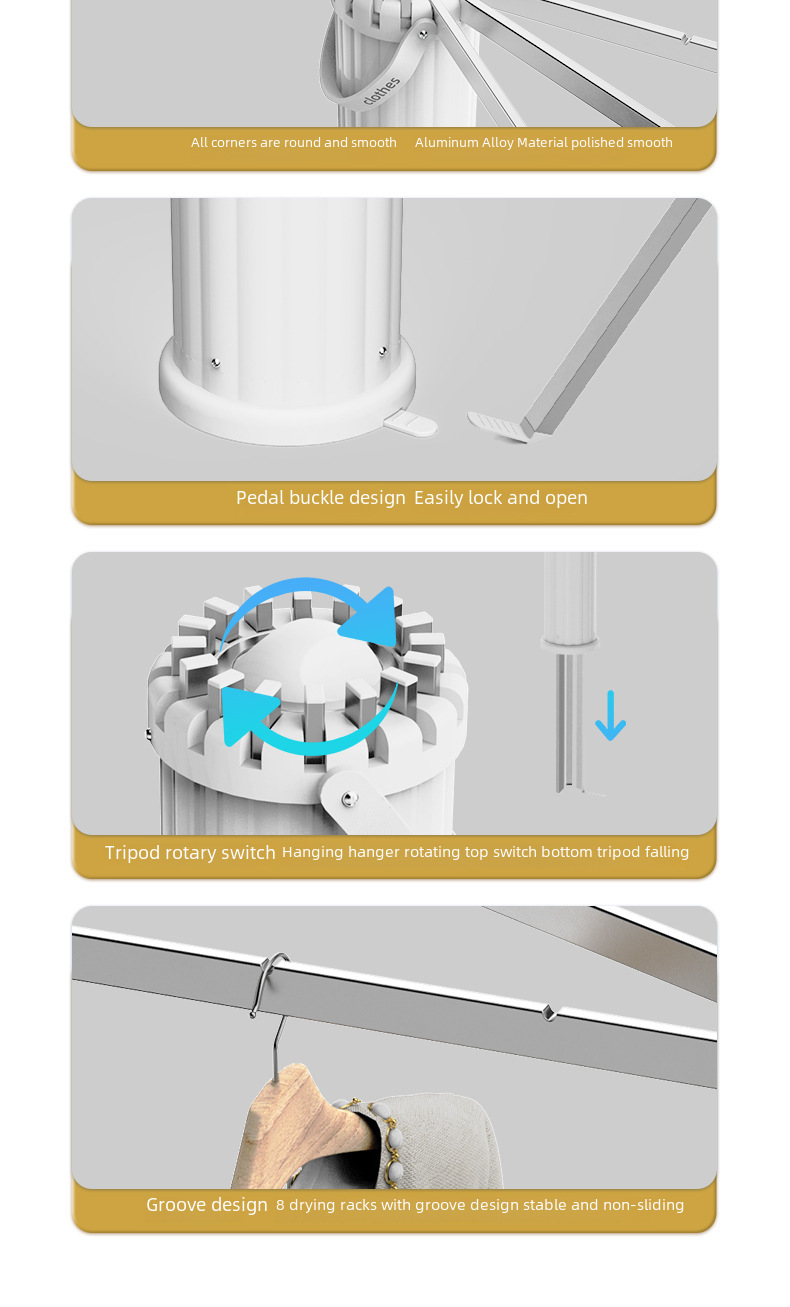 clothes

All corners are round and smooth Aluminum Alloy Material polished smooth

Pedal buckle design Easily lock and open

Tripod rotary switch Hanging hanger rotating top switch bottom tripod falling

Groove design 8 drying racks with groove design stable and non-sliding