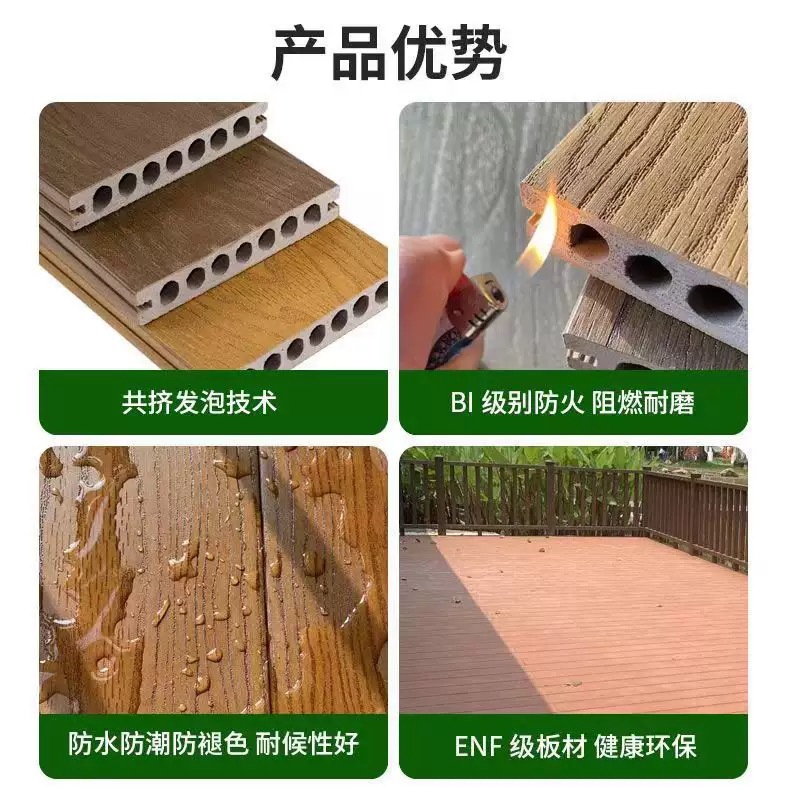 产品优势

共挤发泡技术

BI 级别防火 阻燃耐磨

防水防潮防褪色 耐候性好

ENF 级板材 健康环保