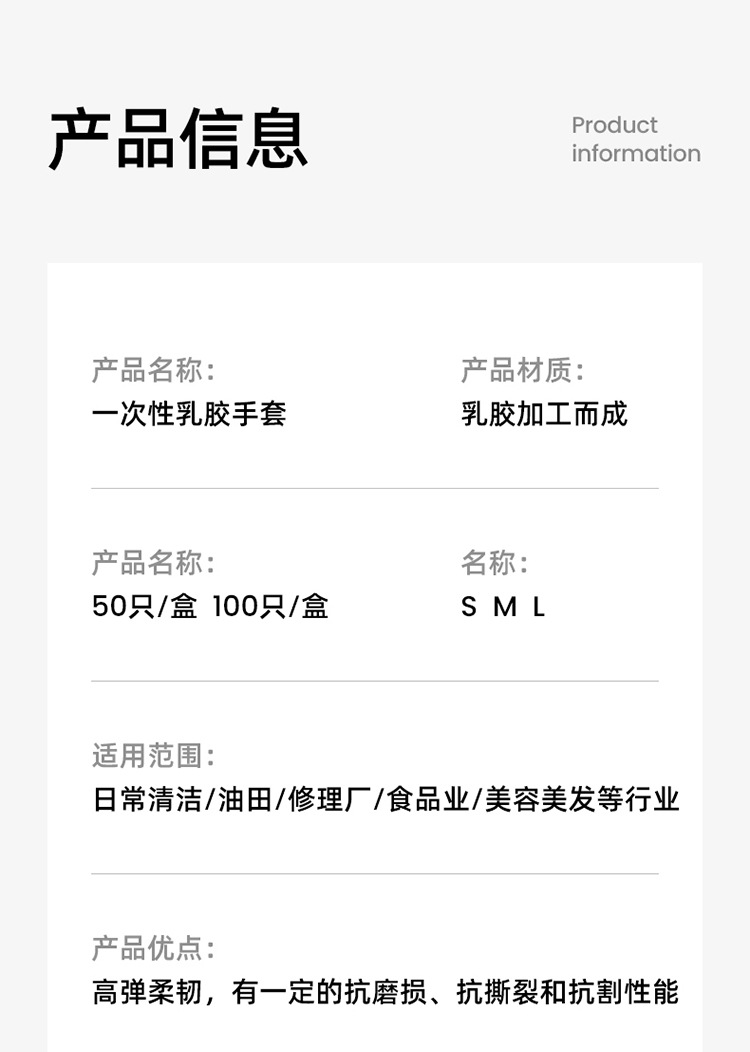 产品信息

Product
information

产品名称:
一次性乳胶手套

产品材质:
乳胶加工而成

产品名称:
50只/盒 100只/盒

名称:
S M L

适用范围:
日常清洁/油田/修理厂/食品业/美容美发等行业

产品优点:
高弹柔韧，有一定的抗磨损、抗撕裂和抗割性能