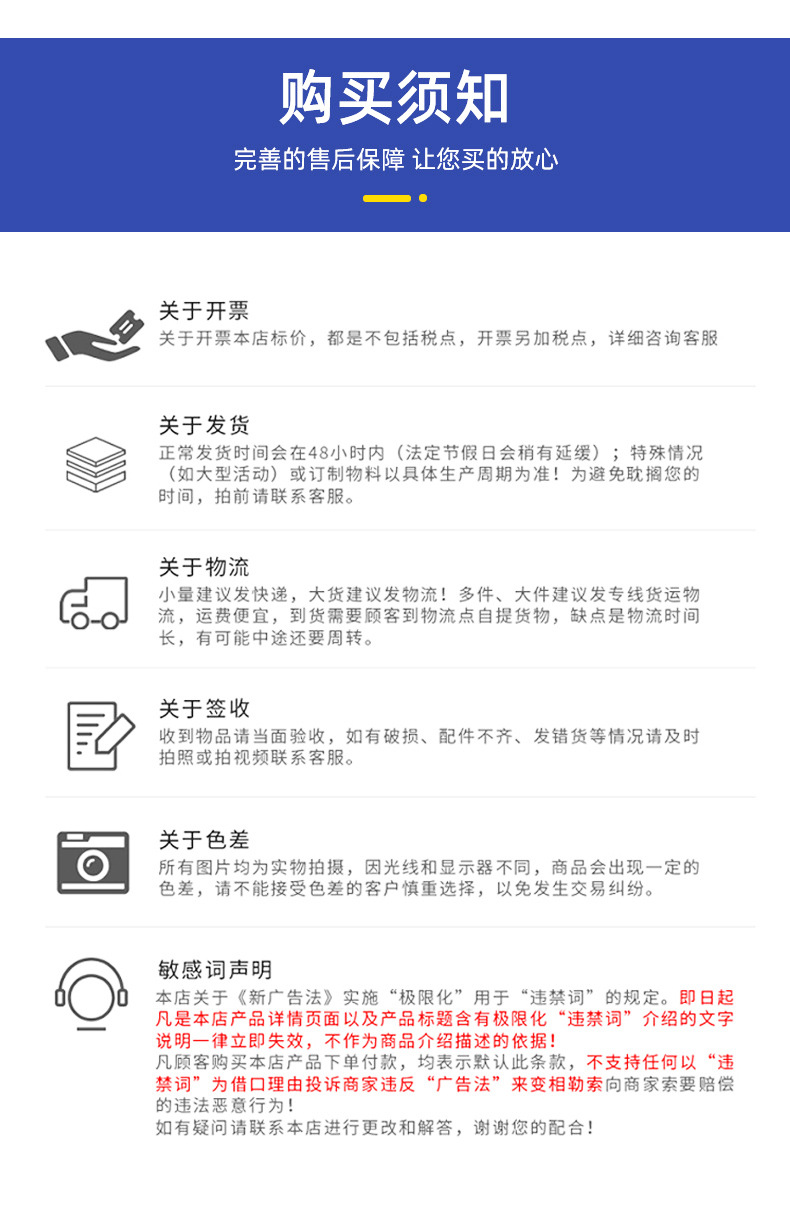 购买须知

完善的售后保障 让您买的放心

关于开票

关于开票本店标价，都是不包括税点，开票另加税点，详细咨询客服

关于发货

正常发货时间会在48小时内（法定节假日会稍有延缓）；特殊情况（如大型活动）或订制物料以具体生产周期为准！为避免耽搁您的时间，拍前请联系客服。

关于物流

小量建议发快递，大货建议发物流！多件、大件建议发专线货运物流，运费便宜，到货需要顾客到物流点自提货物，缺点是物流时间长，有可能中途还要周转。

关于签收

收到物品请当面验收，如有破损、配件不齐、发错货等情况请及时拍照或拍视频联系客服。

关于色差

所有图片均为实物拍摄，因光线和显示器不同，商品会出现一定的色差，请不能接受色差的客户慎重选择，以免发生交易纠纷。

敏感词声明

本店关于《新广告法》实施“极限化”用于“违禁词”的规定。即日起凡是本店产品详情页面以及产品标题含有极限化“违禁词”介绍的文字说明一律立即失效，不作为商品介绍描述的依据！

凡顾客购买本店产品下单付款，均表示默认此条款，不支持任何以“违禁词”为借口理由投诉商家违反“广告法”来变相勒索向商家索要赔偿的违法恶意行为！

如有疑问请联系本店进行更改和解答，谢谢您的配合！