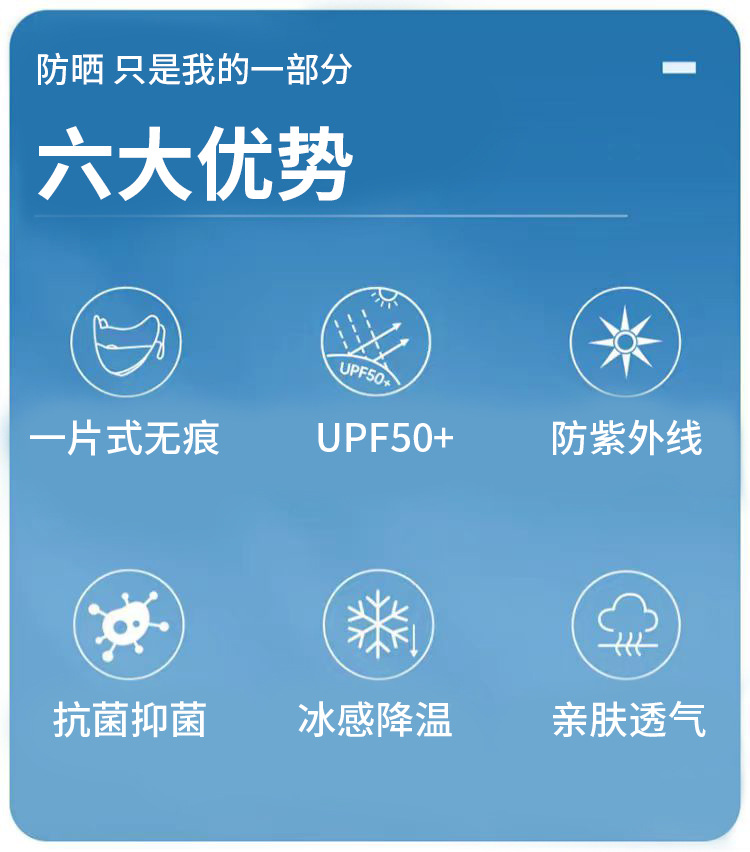 防晒 只是我的一部分

六大优势

UPF50+

一片式无痕

UPF50+

防紫外线

抗菌抑菌

冰感降温

亲肤透气