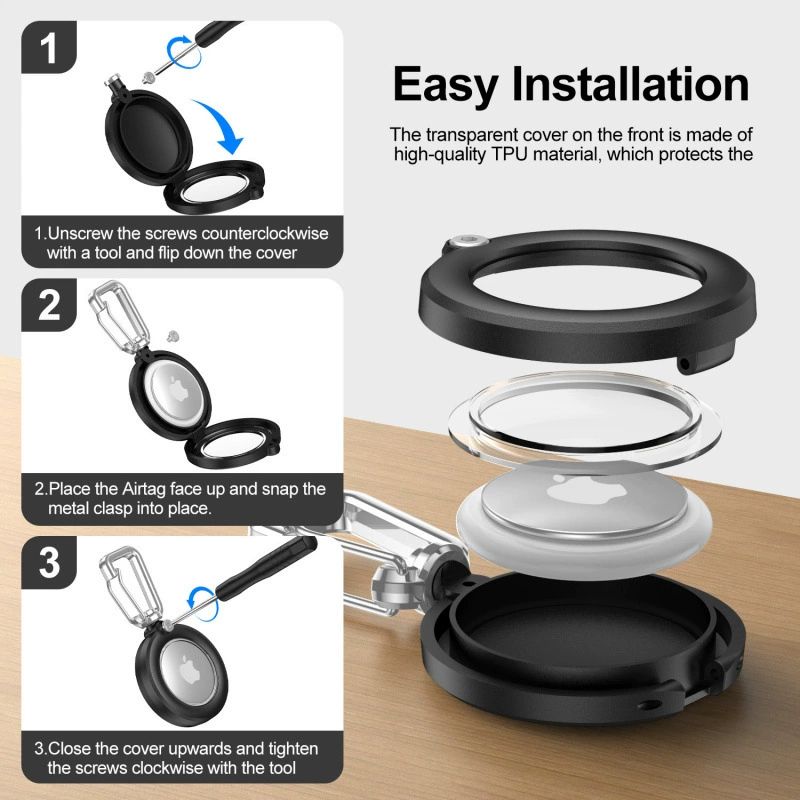 1

1.Unscrew the screws counterclockwise with a tool and flip down the cover

2

2.Place the Airtag face up and snap the metal clasp into place.

3

3.Close the cover upwards and tighten the screws clockwise with the tool

Easy Installation

The transparent cover on the front is made of high-quality TPU material, which protects the