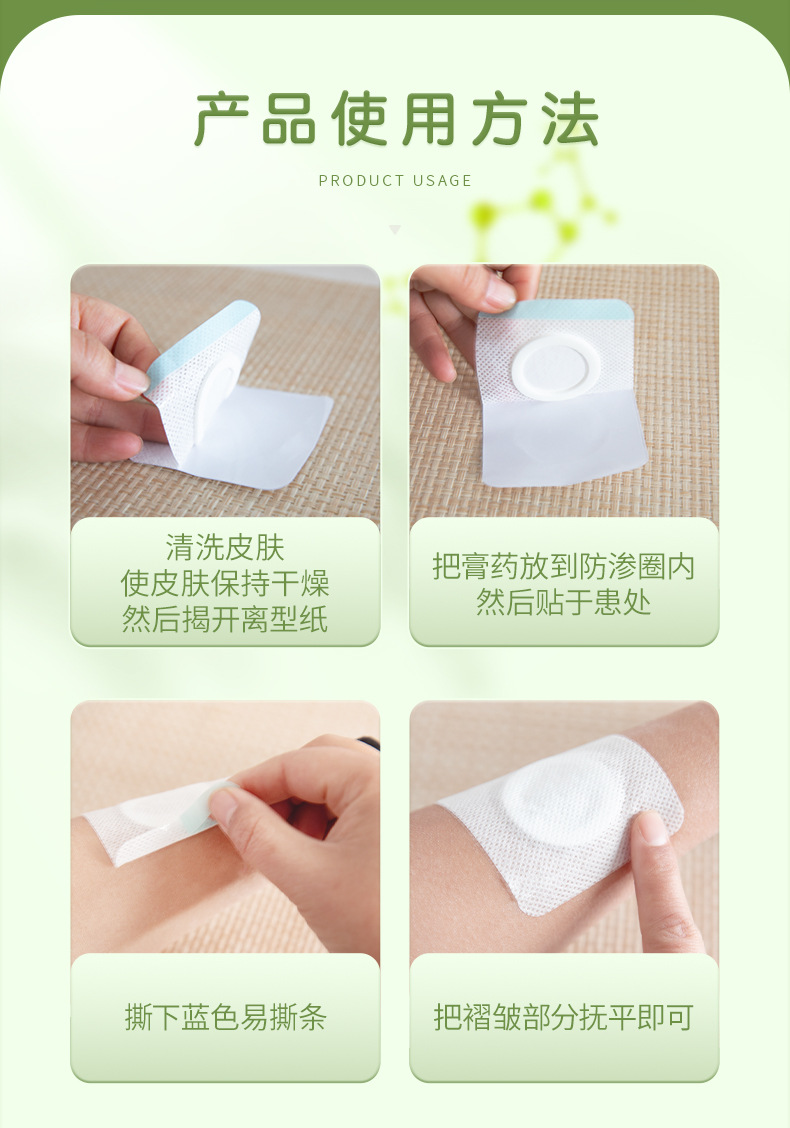 产品使用方法

PRODUCT USAGE

清洗皮肤
使皮肤保持干燥
然后揭开离型纸

把膏药放到防渗圈内
然后贴于患处

撕下蓝色易撕条

把褶皱部分抚平即可