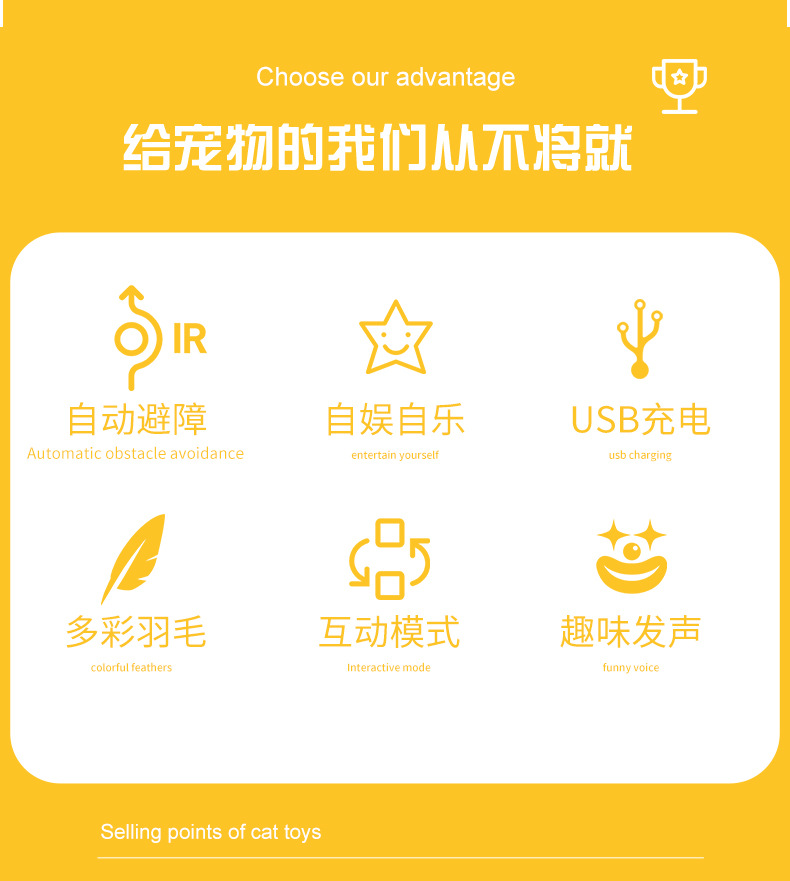 Choose our advantage

给宠物的我们从不将就

IR

自动避障
Automatic obstacle avoidance

自娱自乐
entertain yourself

USB充电
usb charging

多彩羽毛
colorful feathers

互动模式
Interactive mode

趣味发声
funny voice

Selling points of cat toys