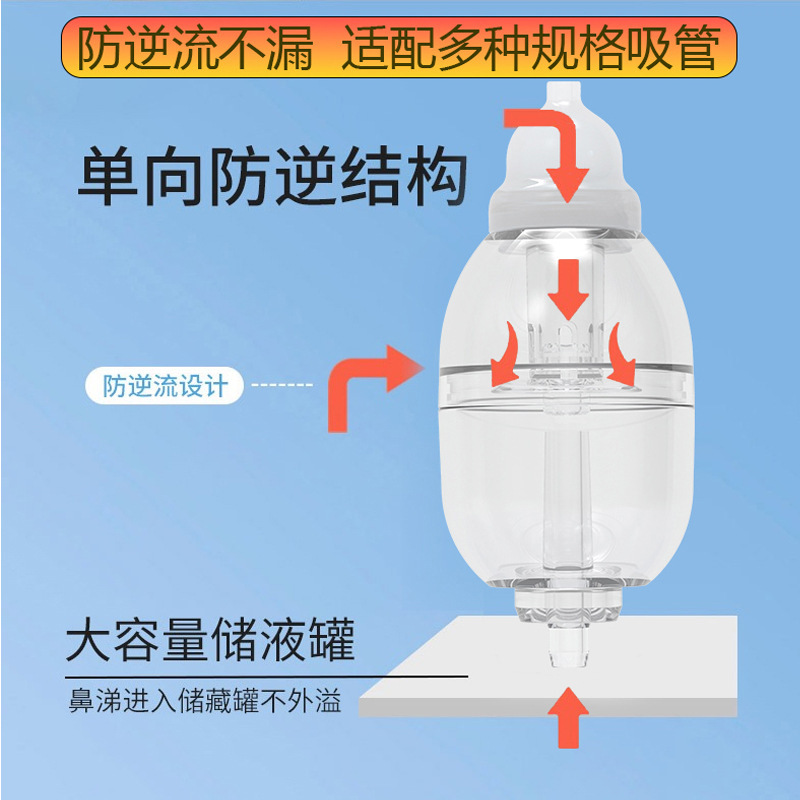 防逆流不漏 适配多种规格吸管

单向防逆结构

防逆流设计

大容量储液罐

鼻涕进入储藏罐不外溢