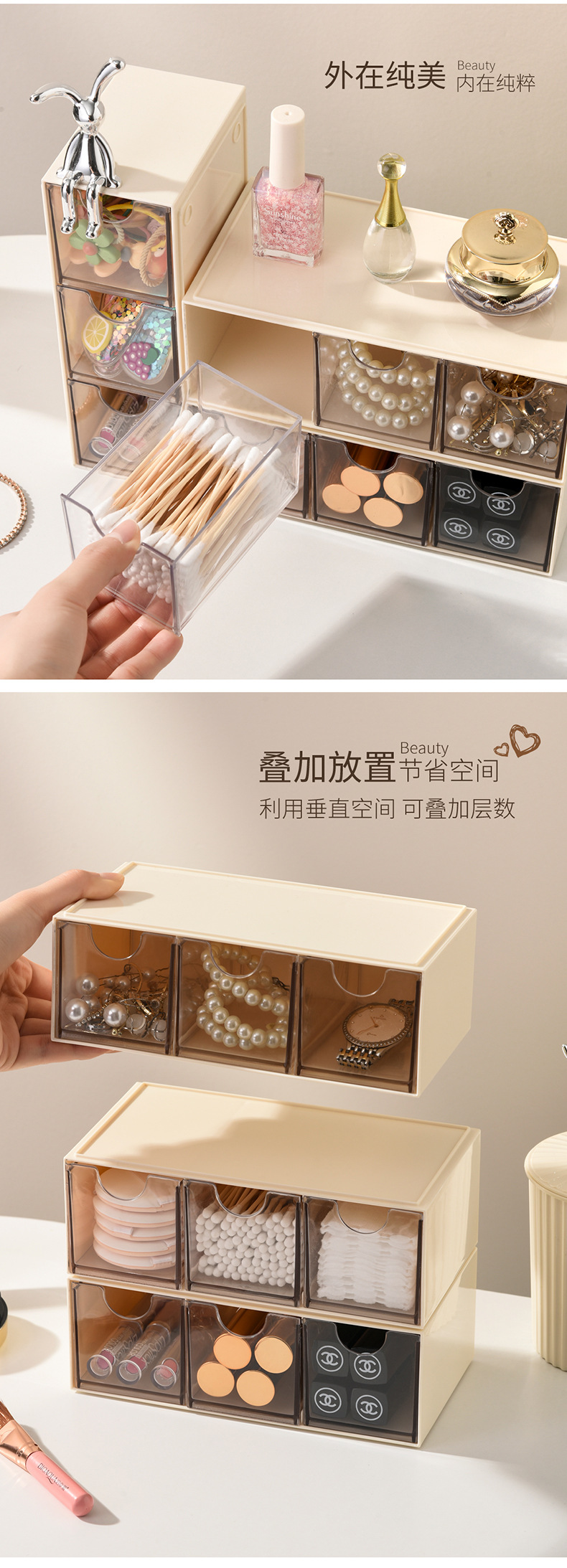 外在纯美 Beauty 内在纯粹

sunshine

叠加放置 Beauty 节省空间

利用垂直空间 可叠加层数