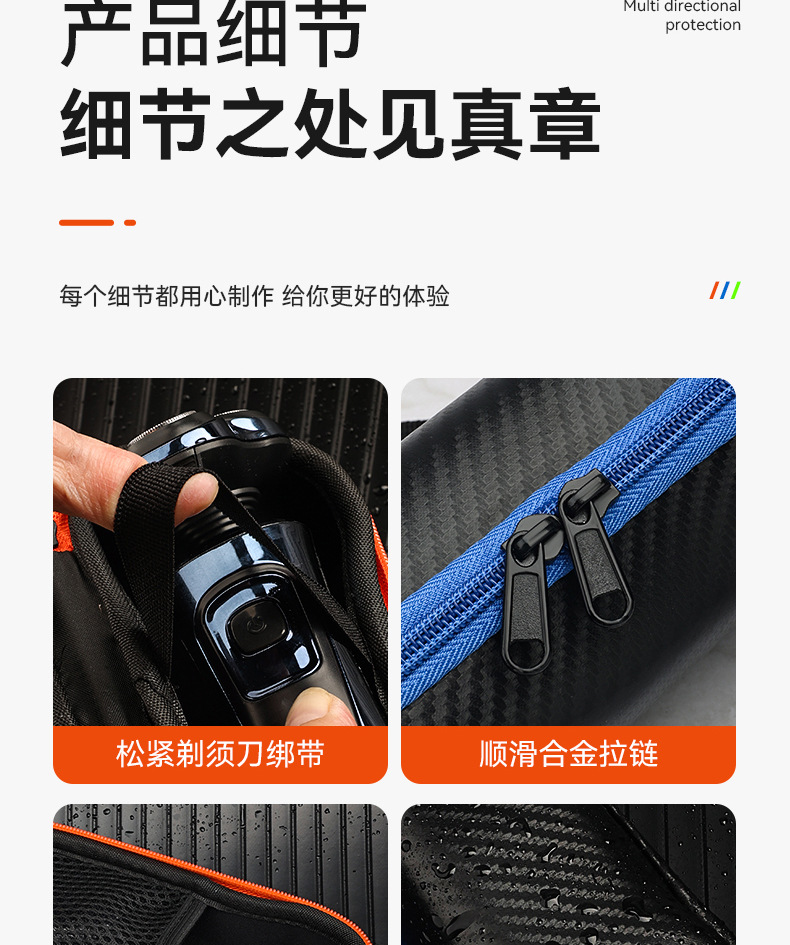 产品细节
细节之处见真章

Multi directional protection

每个细节都用心制作 给你更好的体验

松紧剃须刀绑带

顺滑合金拉链