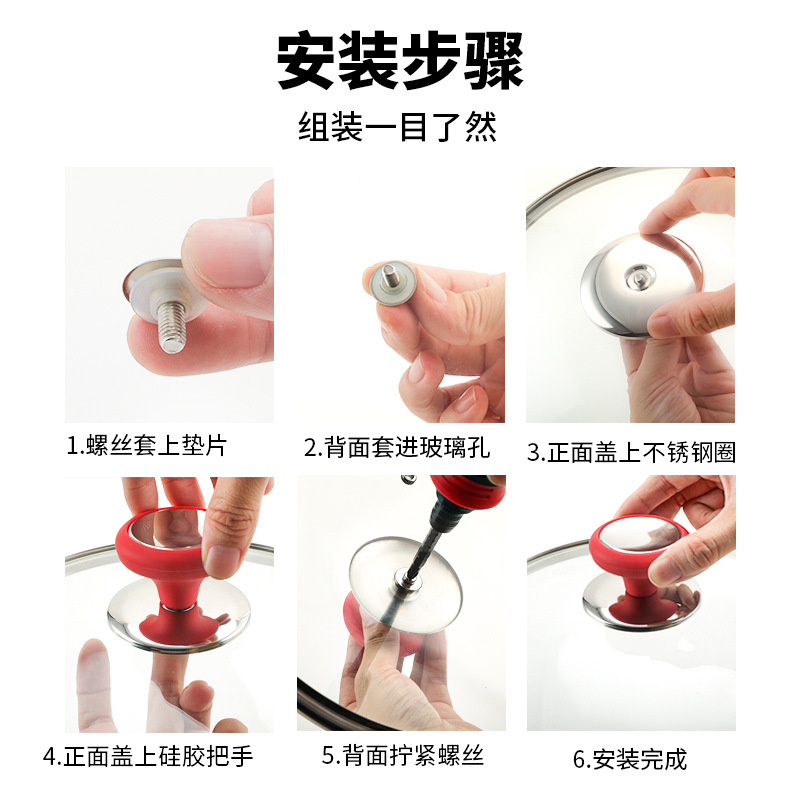 安装步骤

组装一目了然

1.螺丝套上垫片

2.背面套进玻璃孔

3.正面盖上不锈钢圈

4.正面盖上硅胶把手

5.背面拧紧螺丝

6.安装完成