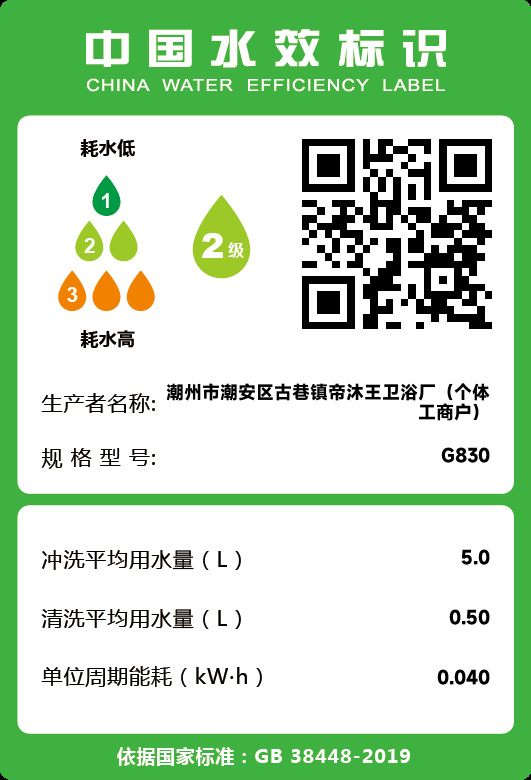 中国水效标识
CHINA WATER EFFICIENCY LABEL

耗水低

1

2

3

耗水高

2级

生产者名称: 潮州市潮安区古巷镇帝沐王卫浴厂（个体工商户）

规格型号: G830

冲洗平均用水量（L） 5.0

清洗平均用水量（L） 0.50

单位周期能耗（kW·h） 0.040

依据国家标准：GB 38448-2019