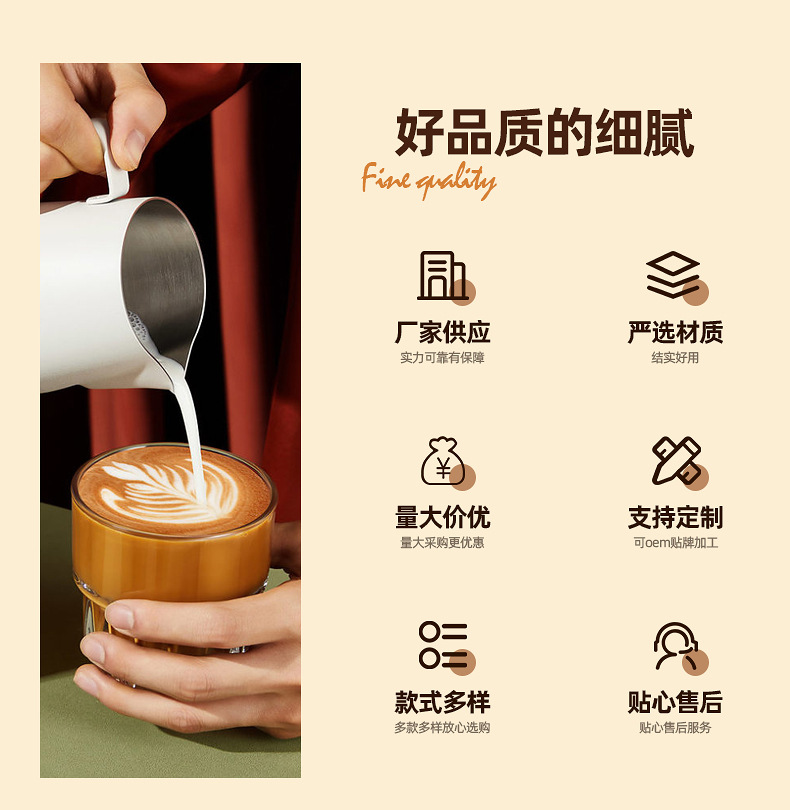 好品质的细腻
Fine quality

厂家供应
实力可靠有保障

严选材质
结实好用

量大价优
量大采购更优惠

支持定制
可oem贴牌加工

款式多样
多款多样放心选购

贴心售后
贴心售后服务