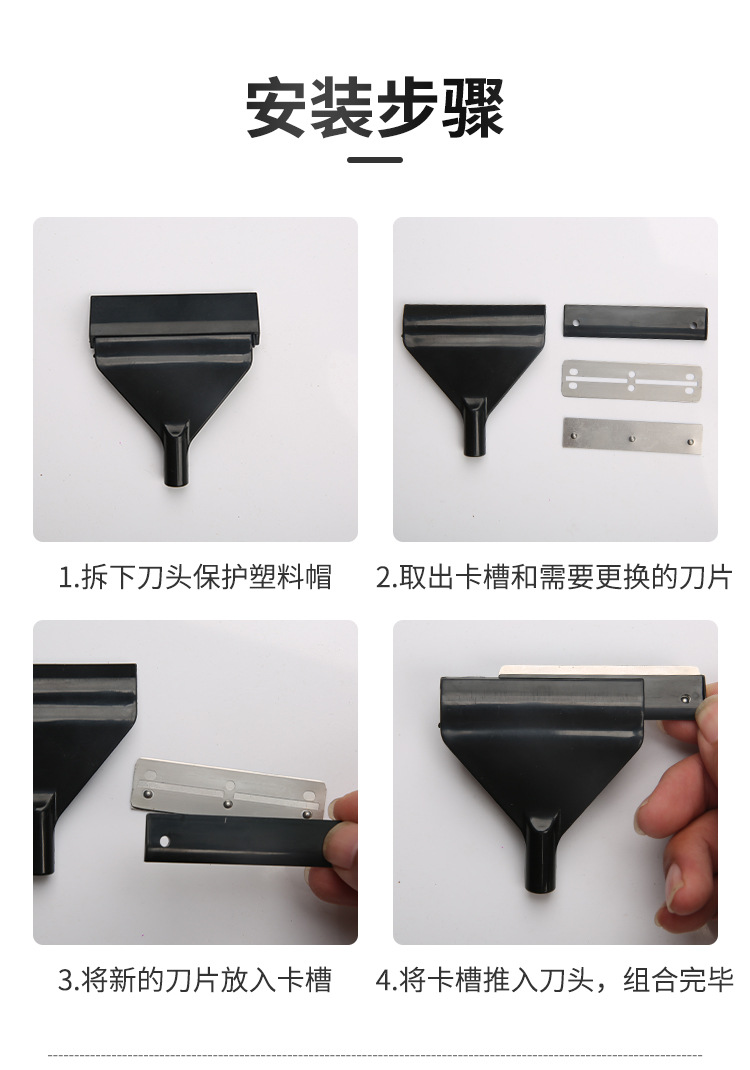 安装步骤

1.拆下刀头保护塑料帽

2.取出卡槽和需要更换的刀片

3.将新的刀片放入卡槽

4.将卡槽推入刀头，组合完毕