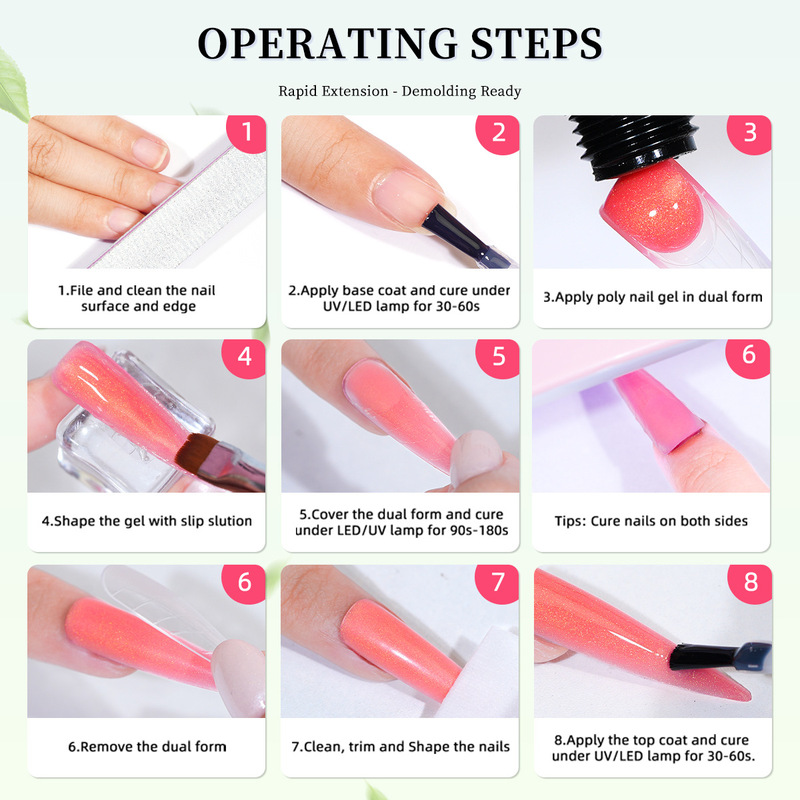 OPERATING STEPS

Rapid Extension - Demolding Ready

1

1.File and clean the nail surface and edge

2

2.Apply base coat and cure under UV/LED lamp for 30-60s

3

3.Apply poly nail gel in dual form

4

4.Shape the gel with slip slution

5

5.Cover the dual form and cure under LED/UV lamp for 90s-180s

6

Tips: Cure nails on both sides

6

6.Remove the dual form

7

7.Clean, trim and Shape the nails

8

8.Apply the top coat and cure under UV/LED lamp for 30-60s.