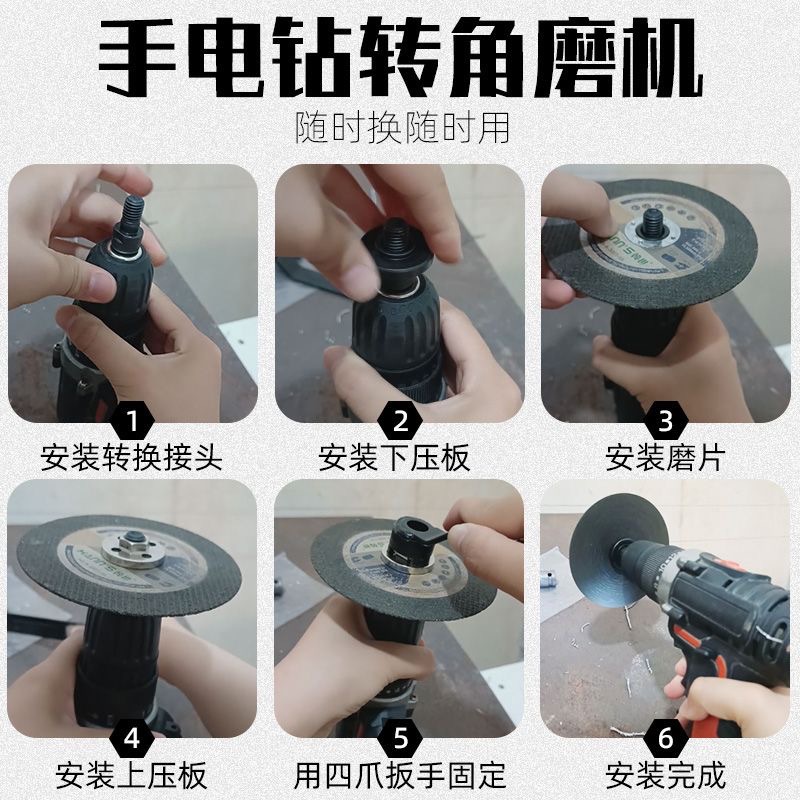 手电钻转角磨机
随时换随时用

1
安装转换接头

2
安装下压板

3
安装磨片

4
安装上压板

5
用四爪扳手固定

6
安装完成