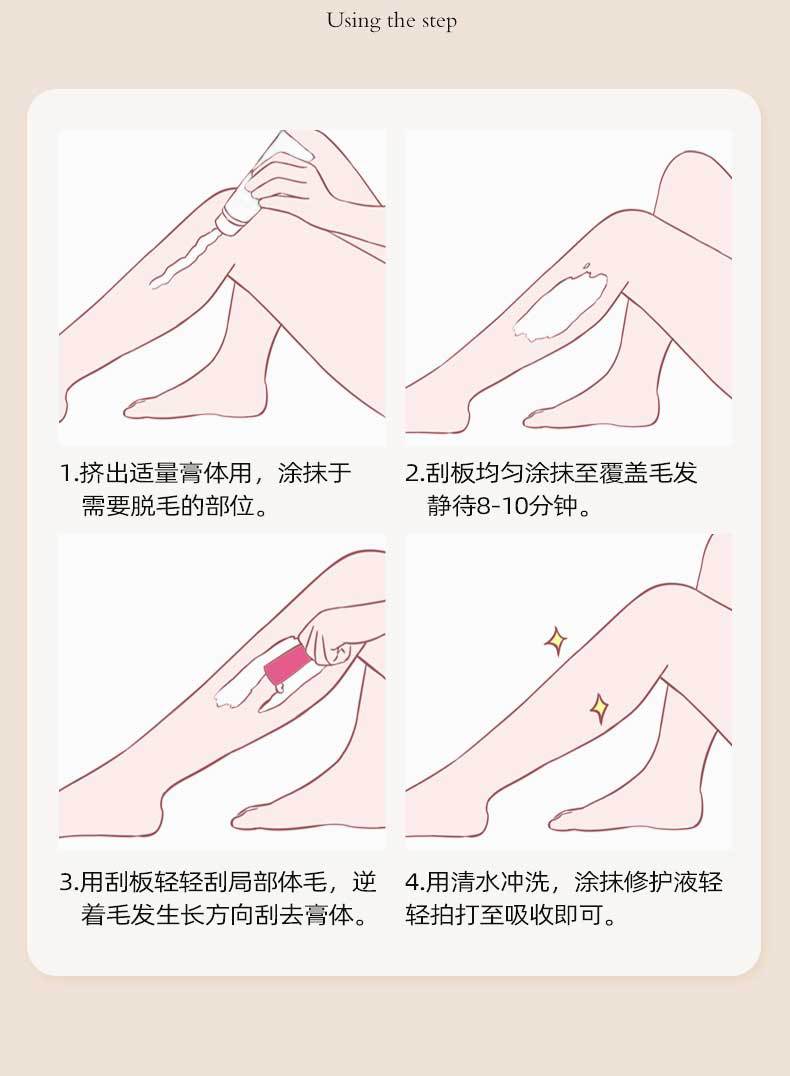 Using the step

1.挤出适量膏体用，涂抹于需要脱毛的部位。

2.刮板均匀涂抹至覆盖毛发静待8-10分钟。

3.用刮板轻轻刮局部体毛，逆着毛发生长方向刮去膏体。

4.用清水冲洗，涂抹修护液轻轻拍打至吸收即可。