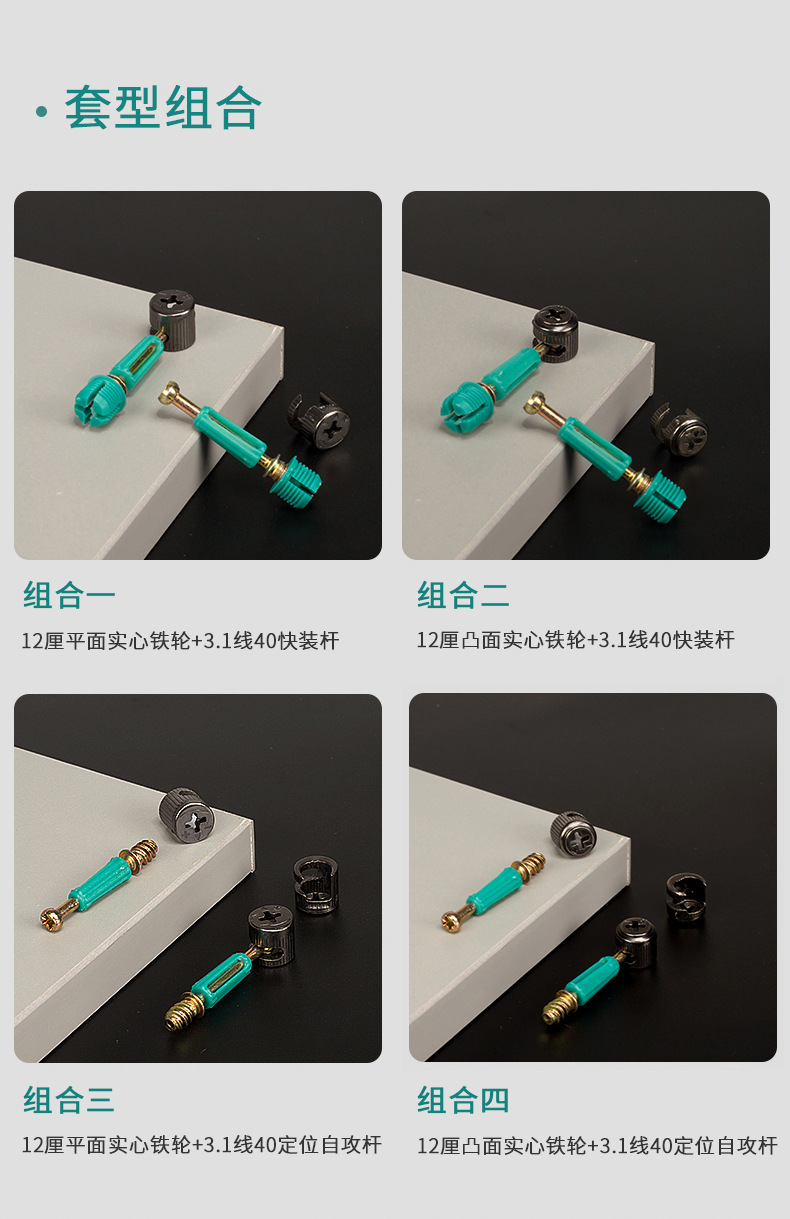 · 套型组合

组合一

12厘平面实心铁轮+3.1线40快装杆

组合二

12厘凸面实心铁轮+3.1线40快装杆

组合三

12厘平面实心铁轮+3.1线40定位自攻杆

组合四

12厘凸面实心铁轮+3.1线40定位自攻杆