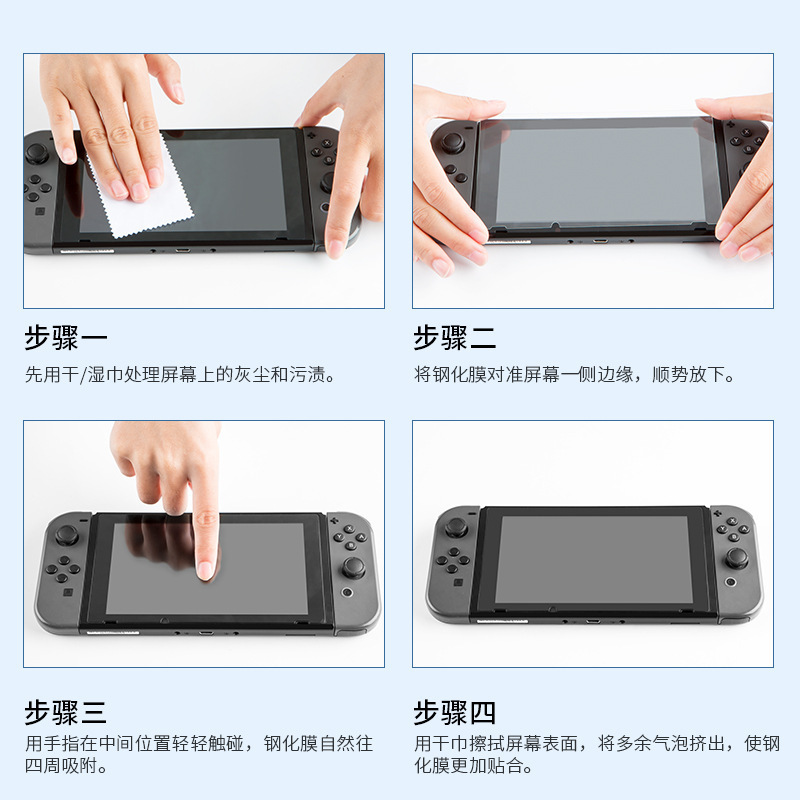 步骤一
先用干/湿巾处理屏幕上的灰尘和污渍。

步骤二
将钢化膜对准屏幕一侧边缘，顺势放下。

步骤三
用手指在中间位置轻轻触碰，钢化膜自然往四周吸附。

步骤四
用干巾擦拭屏幕表面，将多余气泡挤出，使钢化膜更加贴合。