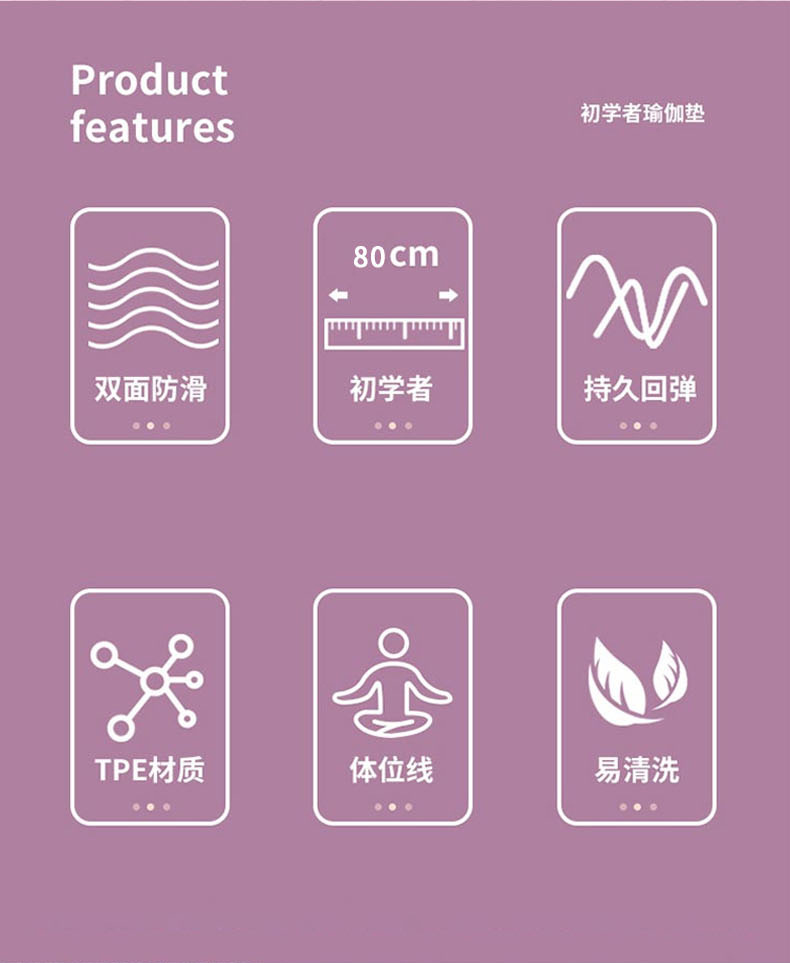 Product
features

初学者瑜伽垫

双面防滑

80cm

初学者

持久回弹

TPE材质

体位线

易清洗