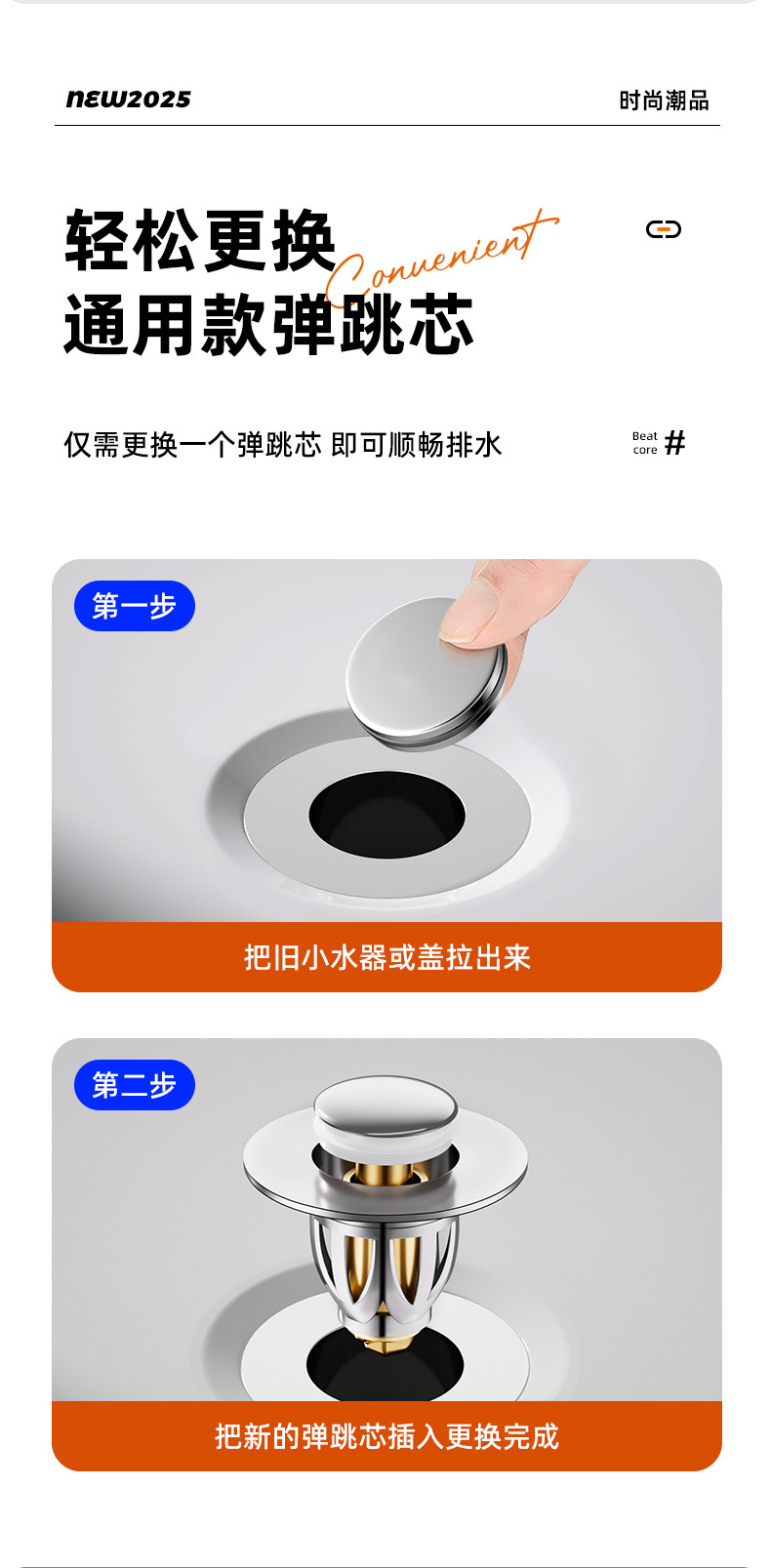 NEW2025

时尚潮品

轻松更换
通用款弹跳芯

Convenient

仅需更换一个弹跳芯 即可顺畅排水

Beat core #

第一步

把旧小水器或盖拉出来

第二步

把新的弹跳芯插入更换完成