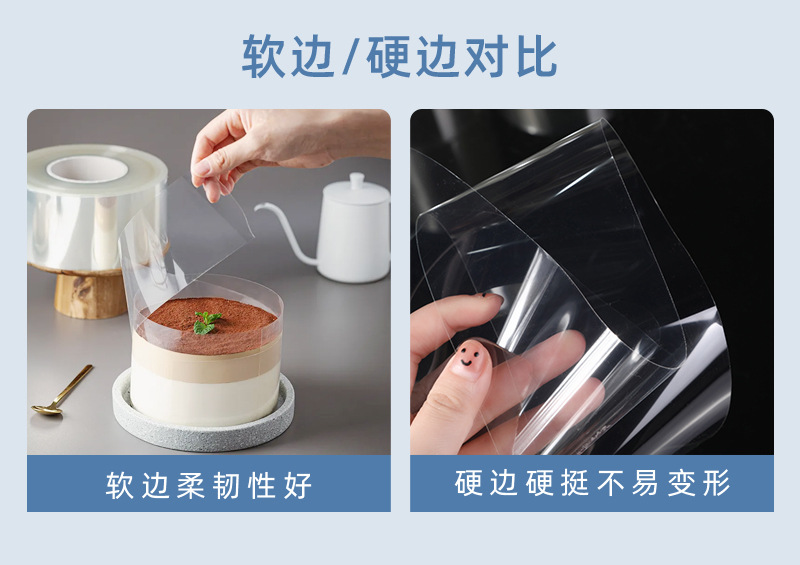 软边/硬边对比

软边柔韧性好

硬边硬挺不易变形