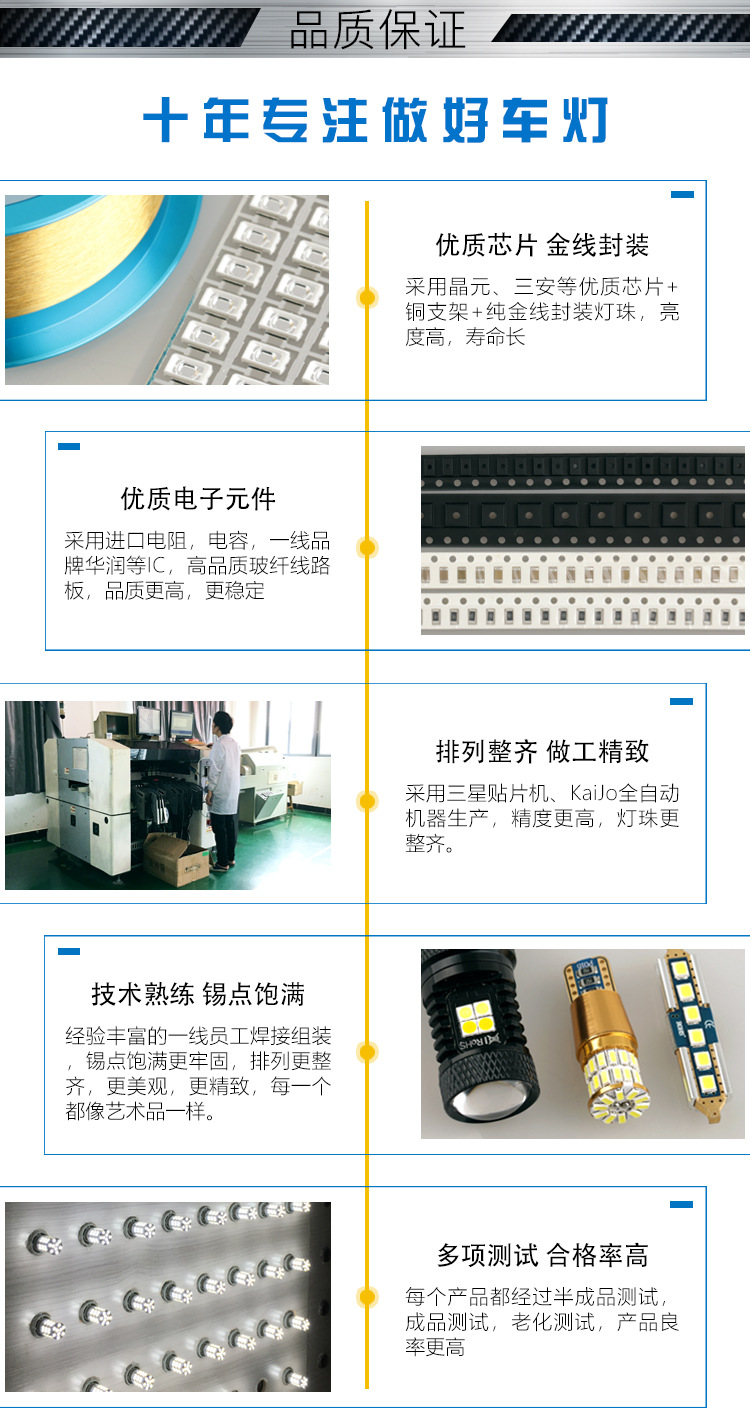 品质保证

十年专注做好车灯

优质芯片 金线封装

采用晶元、三安等优质芯片+铜支架+纯金线封装灯珠，亮度高，寿命长

优质电子元件

采用进口电阻，电容，一线品牌华润等IC，高品质玻纤线路板，品质更高，更稳定

排列整齐 做工精致

采用三星贴片机、KaiJo全自动机器生产，精度更高，灯珠更整齐。

技术熟练 锡点饱满

经验丰富的一线员工焊接组装，锡点饱满更牢固，排列更整齐，更美观，更精致，每一个都像艺术品一样。

多项测试 合格率高

每个产品都经过半成品测试，成品测试，老化测试，产品良率更高