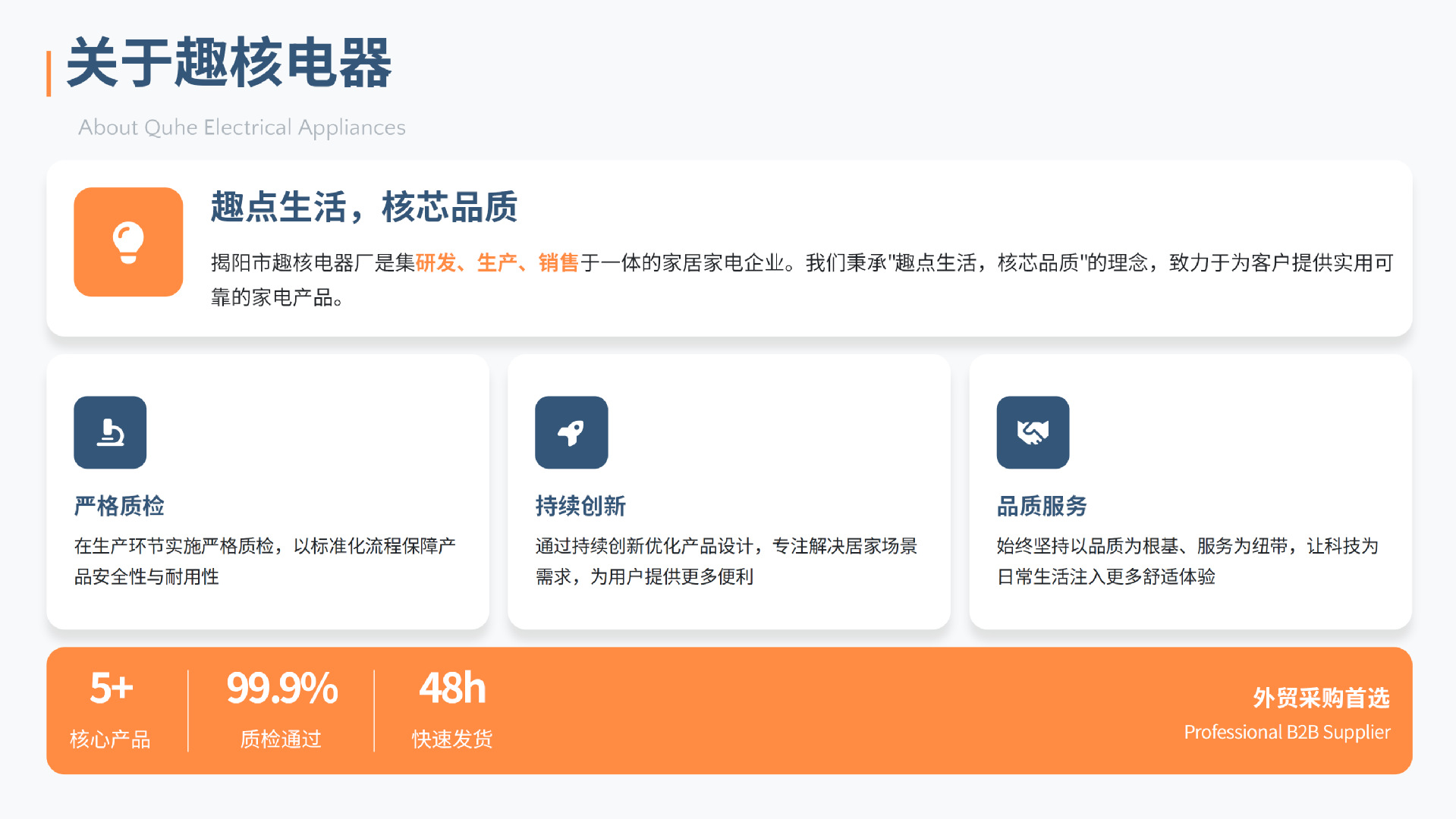 关于趣核电器

About Quhe Electrical Appliances

趣点生活，核芯品质

揭阳市趣核电器厂是集研发、生产、销售于一体的家居家电企业。我们秉承“趣点生活，核芯品质”的理念，致力于为客户提供实用可靠的家电产品。

严格质检

在生产环节实施严格质检，以标准化流程保障产品安全性与耐用性

持续创新

通过持续创新优化产品设计，专注解决居家场景需求，为用户提供更多便利

品质服务

始终坚持以品质为根基、服务为纽带，让科技为日常生活注入更多舒适体验

5+
核心产品

99.9%
质检通过

48h
快速发货

外贸采购首选
Professional B2B Supplier