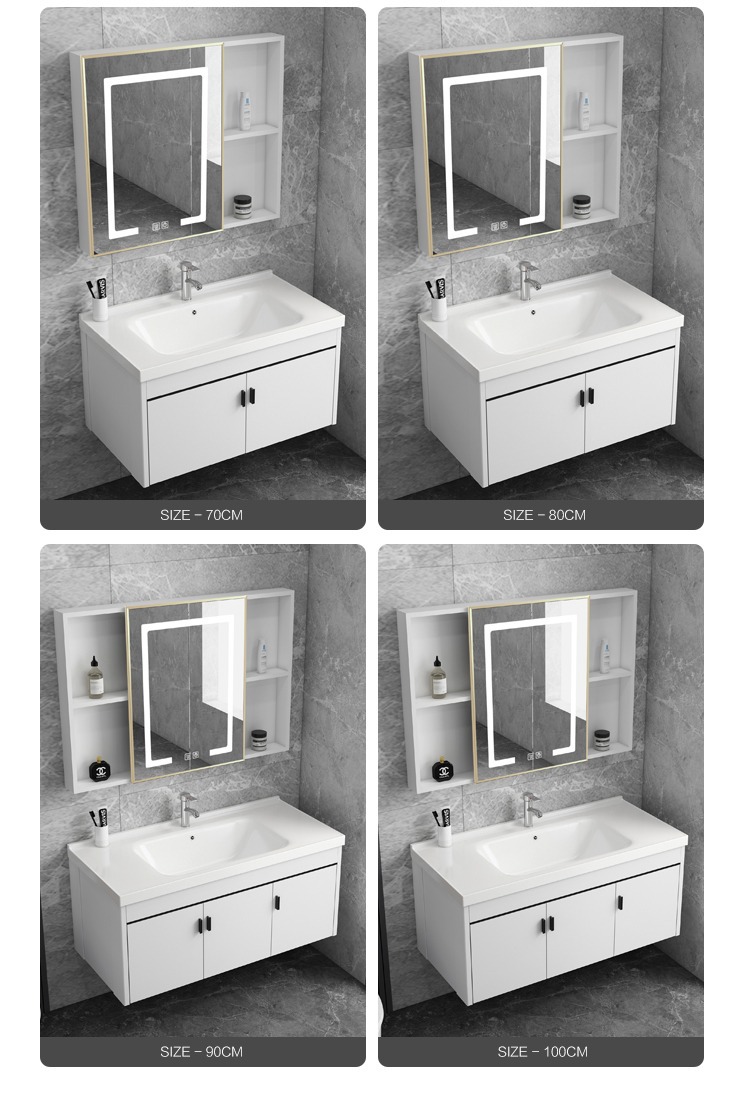 SIZE - 70CM

SIZE - 80CM

SIZE - 90CM

SIZE - 100CM