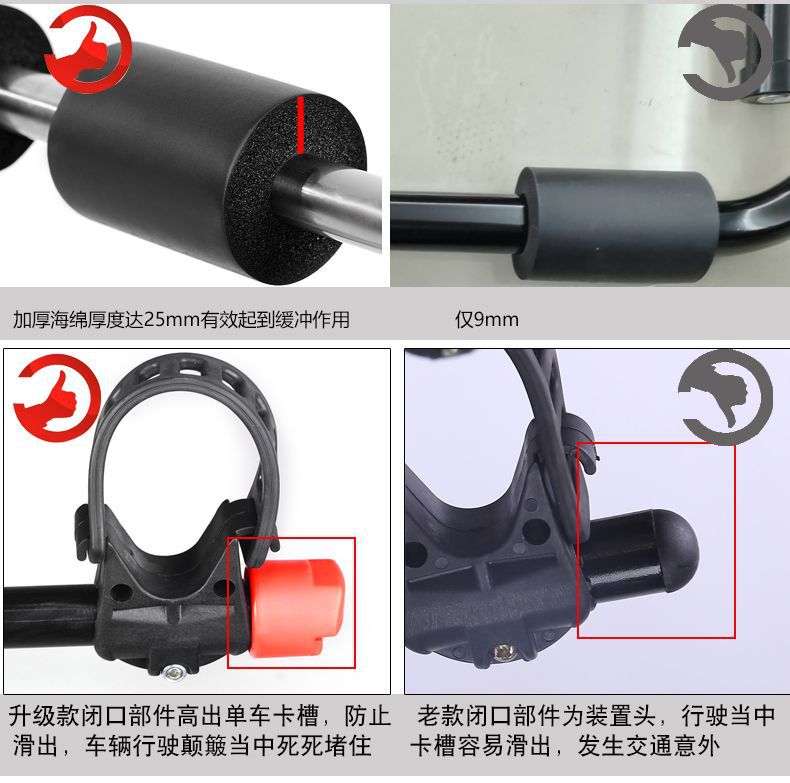 加厚海绵厚度达25mm有效起到缓冲作用

仅9mm

升级款闭口部件高出单车卡槽，防止滑出，车辆行驶颠簸当中死死堵住

老款闭口部件为装置头，行驶当中卡槽容易滑出，发生交通意外