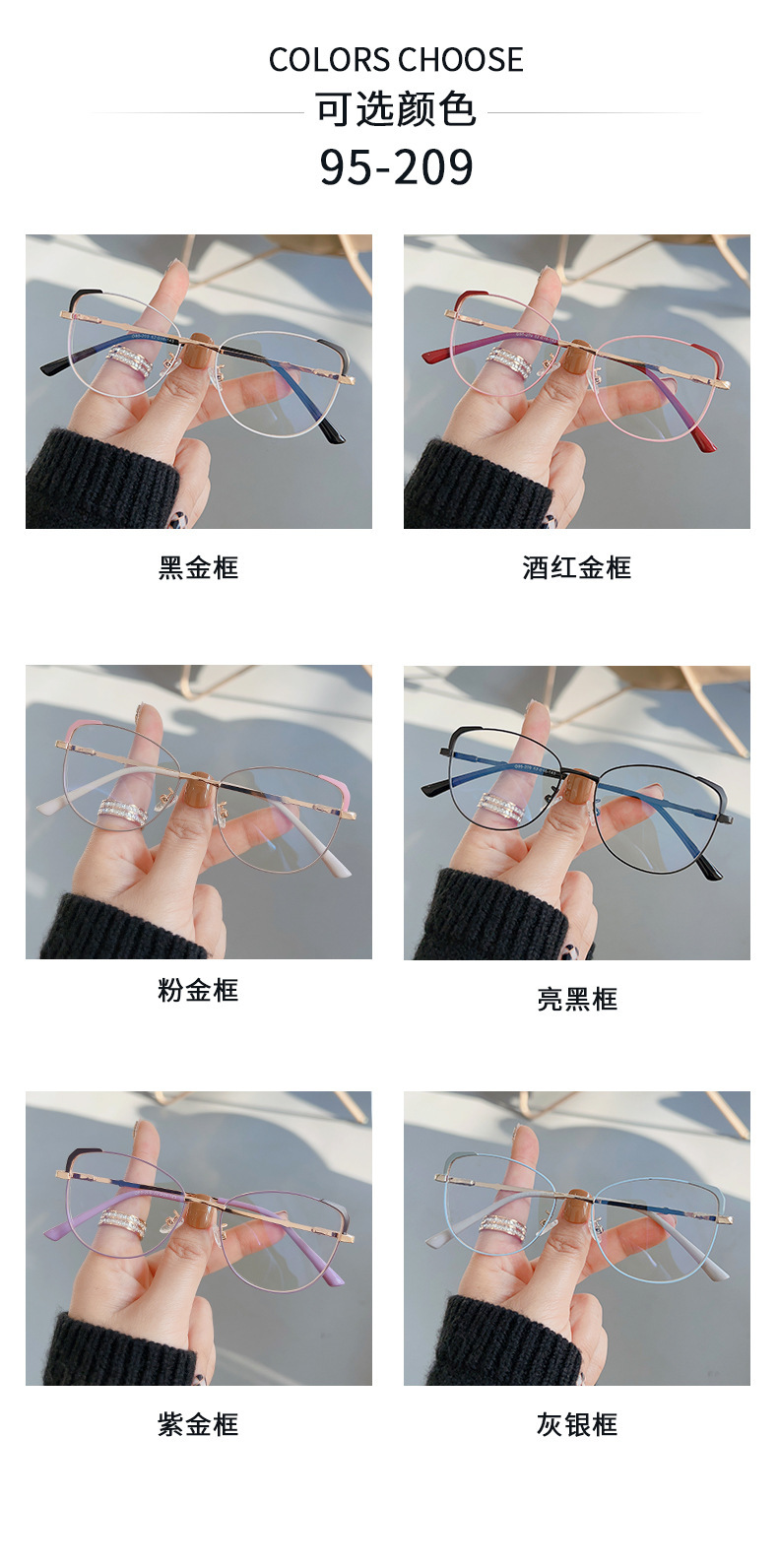 COLORS CHOOSE
可选颜色
95-209

黑金框

酒红金框

粉金框

亮黑框

紫金框

灰银框