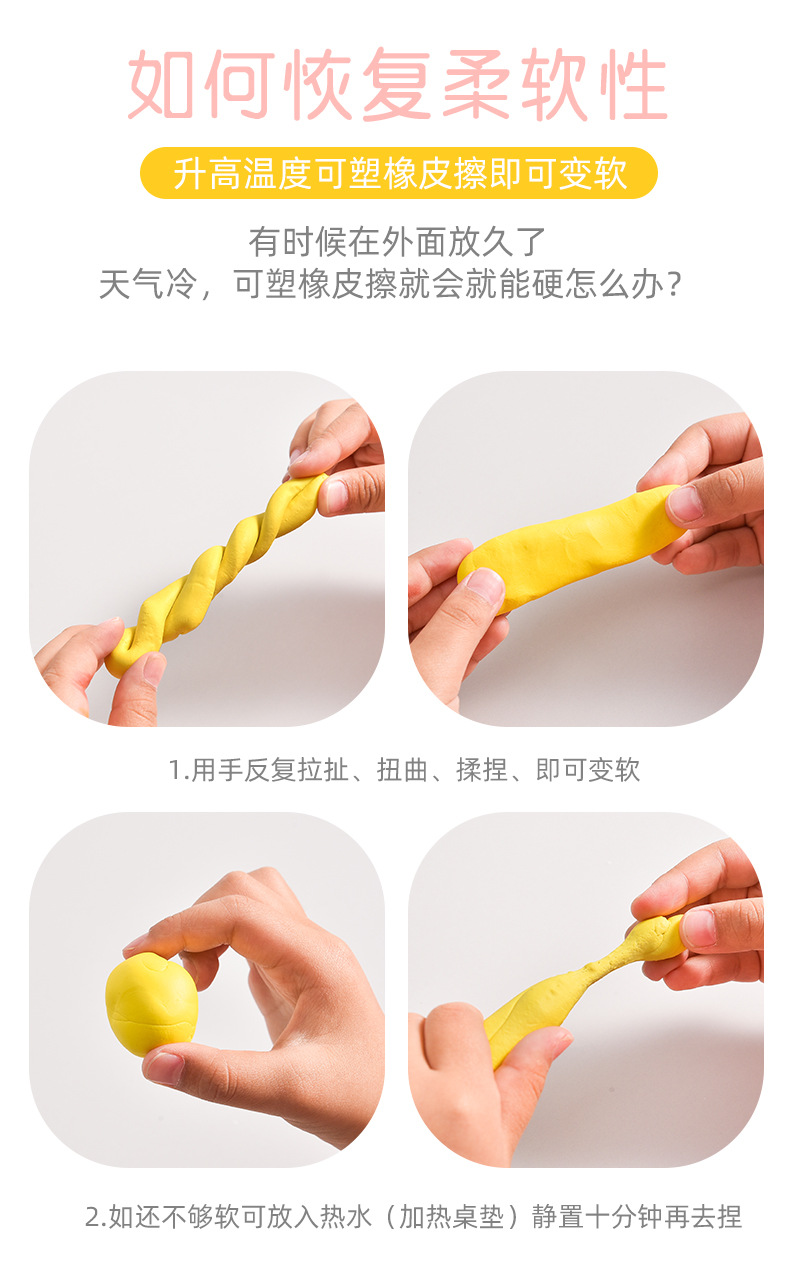 如何恢复柔软性

升高温度可塑橡皮擦即可变软

有时候在外面放久了
天气冷，可塑橡皮擦就会就能硬怎么办？

1.用手反复拉扯、扭曲、揉捏、即可变软

2.如还不够软可放入热水（加热桌垫）静置十分钟再去捏