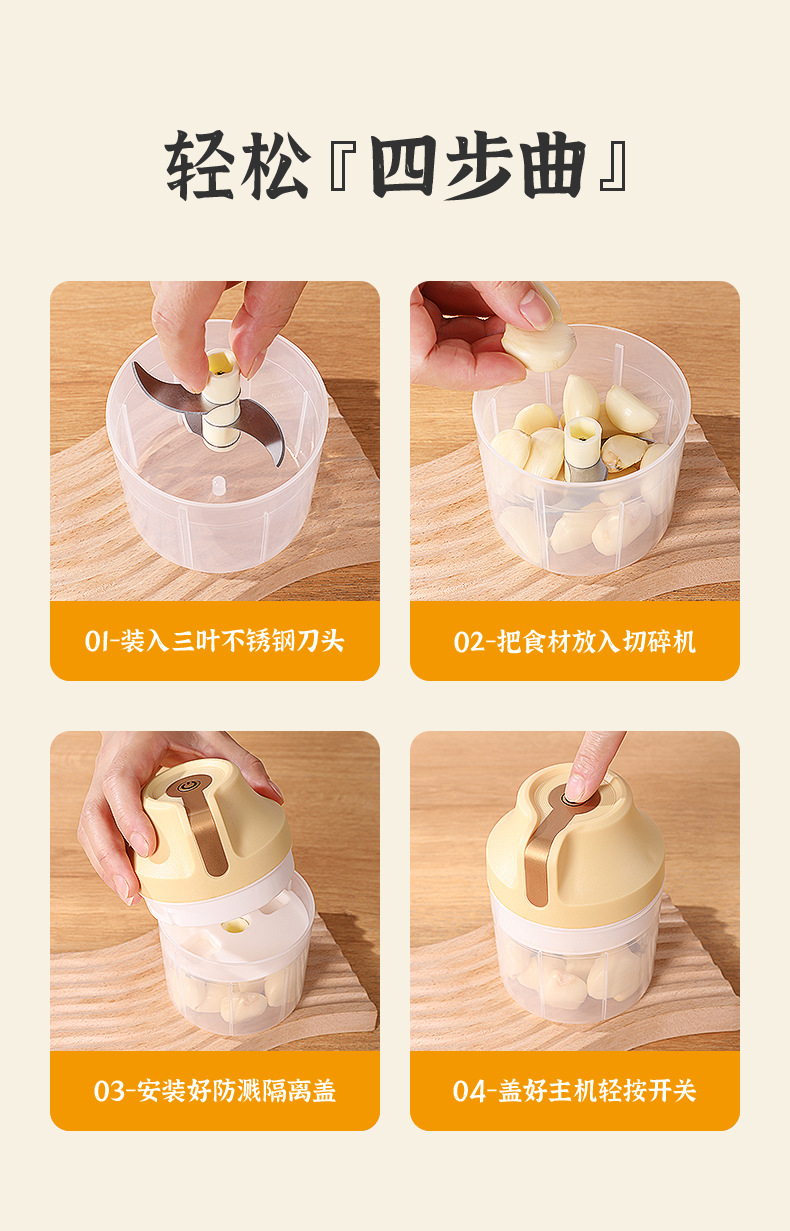 轻松『四步曲』

01-装入三叶不锈钢刀头

02-把食材放入切碎机

03-安装好防溅隔离盖

04-盖好主机轻按开关