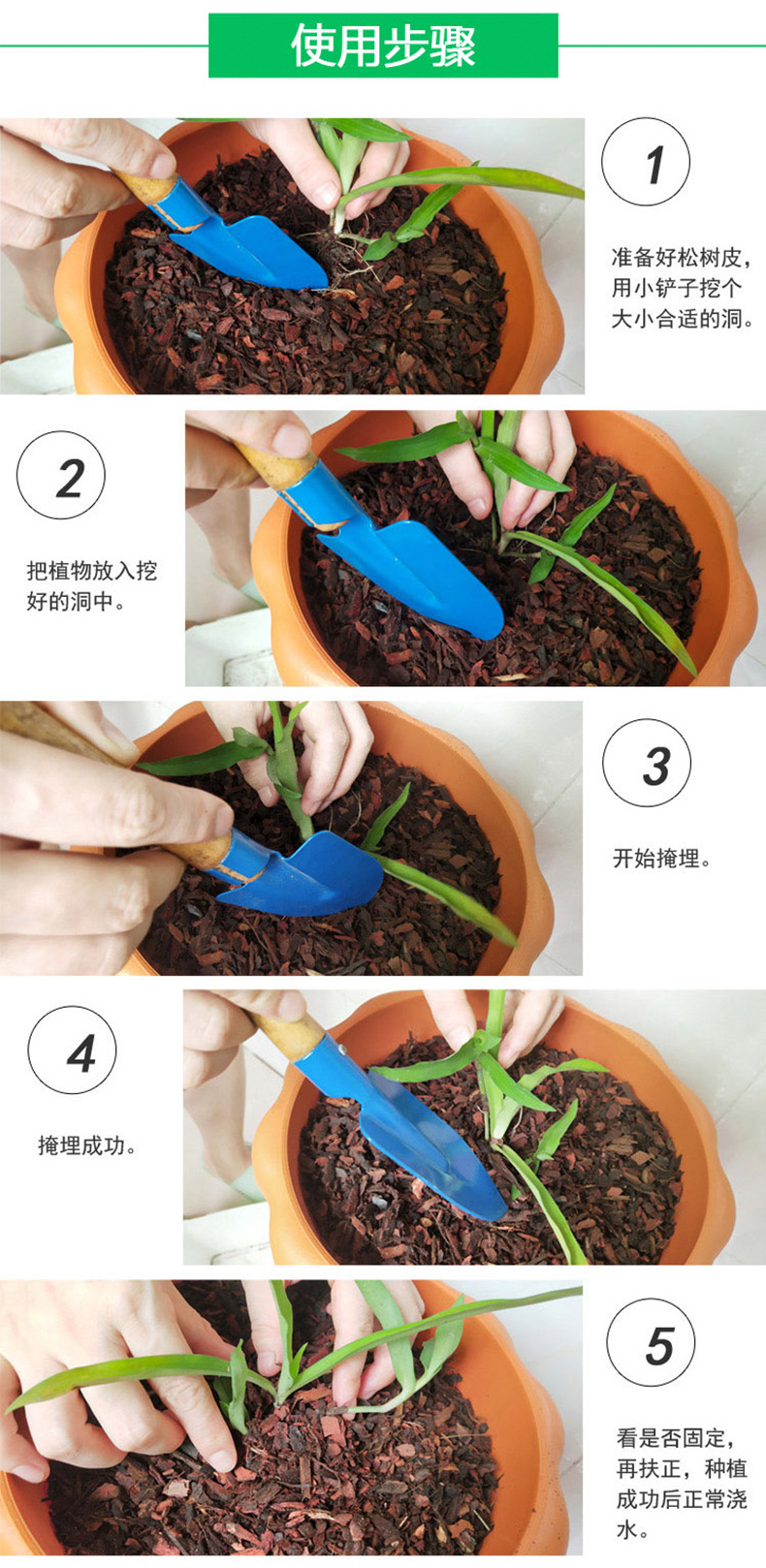 使用步骤

1

准备好松树皮，用小铲子挖个大小合适的洞。

2

把植物放入挖好的洞中。

3

开始掩埋。

4

掩埋成功。

5

看是否固定，再扶正，种植成功后正常浇水。