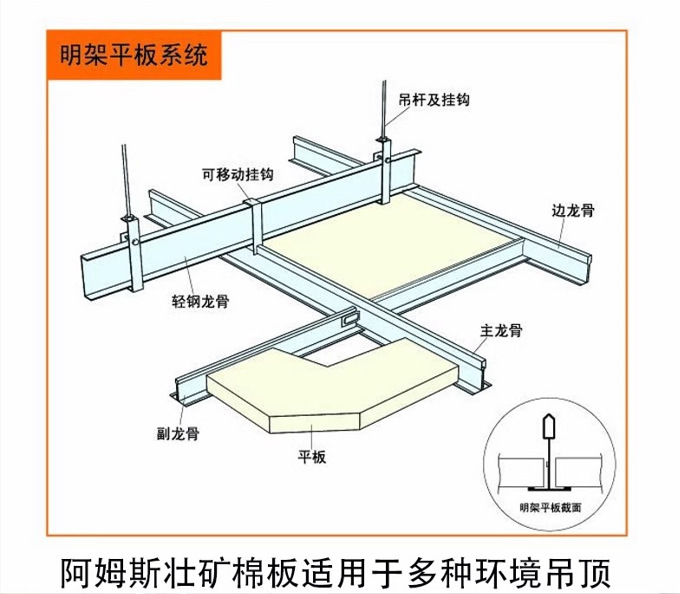 明架平板系统

吊杆及挂钩

可移动挂钩

边龙骨

轻钢龙骨

主龙骨

副龙骨

平板

明架平板截面

阿姆斯壮矿棉板适用于多种环境吊顶