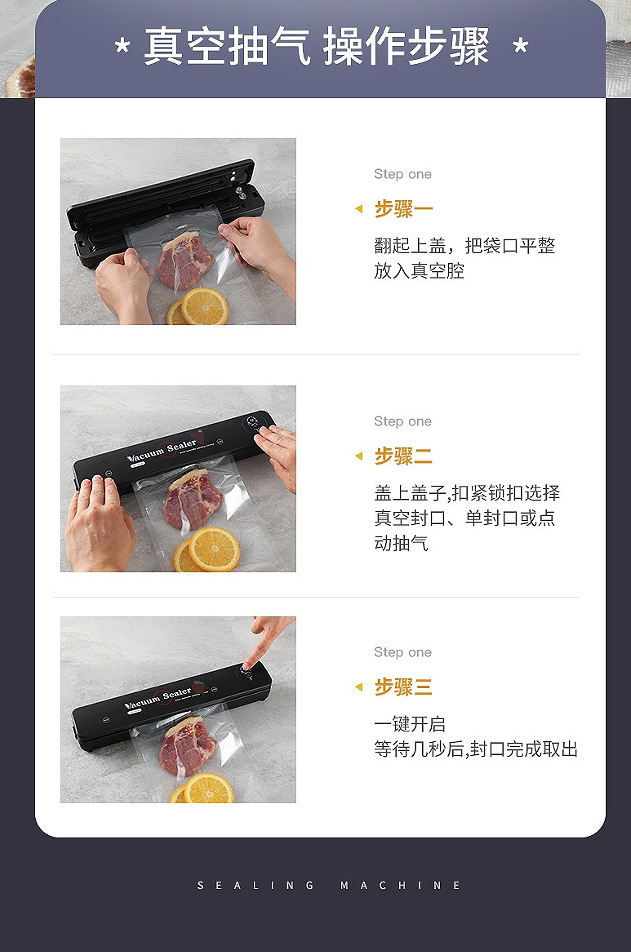 * 真空抽气 操作步骤 *

Step one

步骤一

翻起上盖，把袋口平整放入真空腔

Vacuum Sealer

Step one

步骤二

盖上盖子,扣紧锁扣选择真空封口、单封口或点动抽气

Vacuum Sealer

Step one

步骤三

一键开启
等待几秒后,封口完成取出

SEALING MACHINE