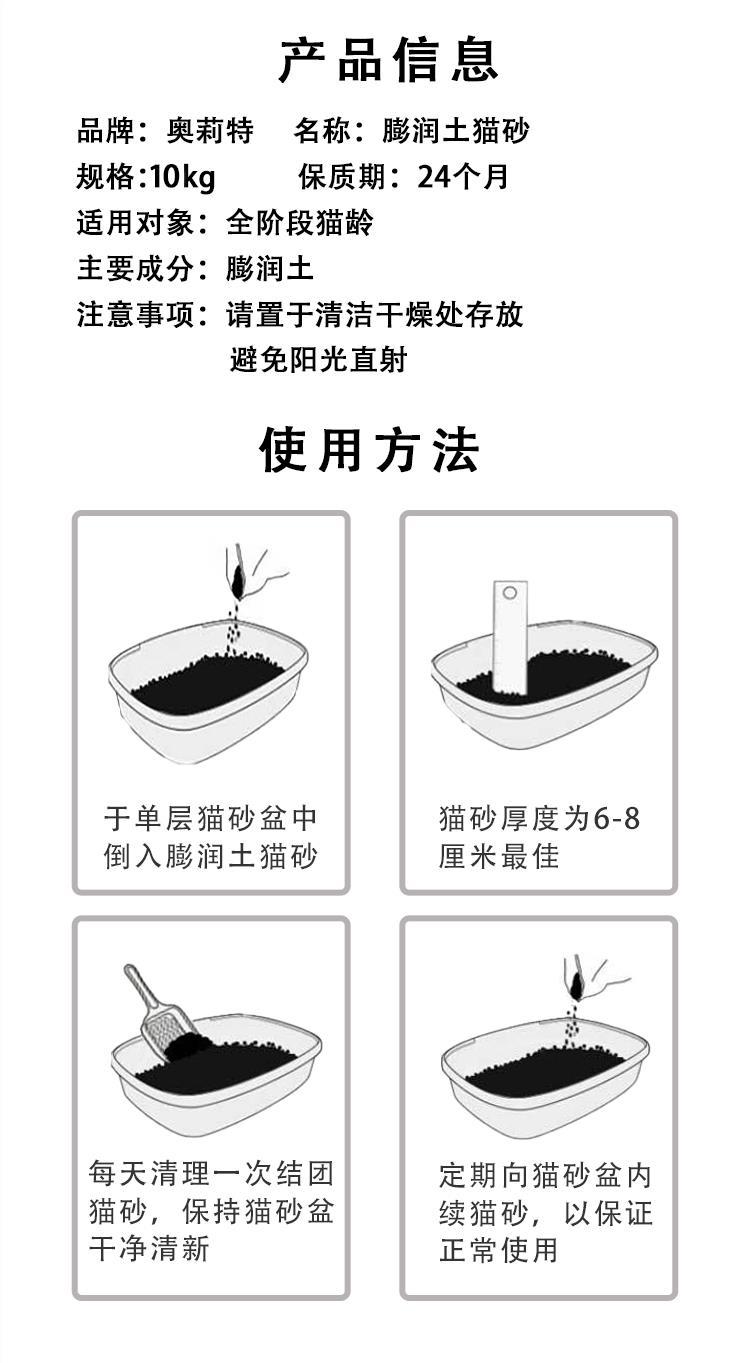 产品信息

品牌：奥莉特　名称：膨润土猫砂
规格:10kg　保质期：24个月
适用对象：全阶段猫龄
主要成分：膨润土
注意事项：请置于清洁干燥处存放
避免阳光直射

使用方法

于单层猫砂盆中倒入膨润土猫砂

猫砂厚度为6-8厘米最佳

每天清理一次结团猫砂，保持猫砂盆干净清新

定期向猫砂盆内续猫砂，以保证正常使用