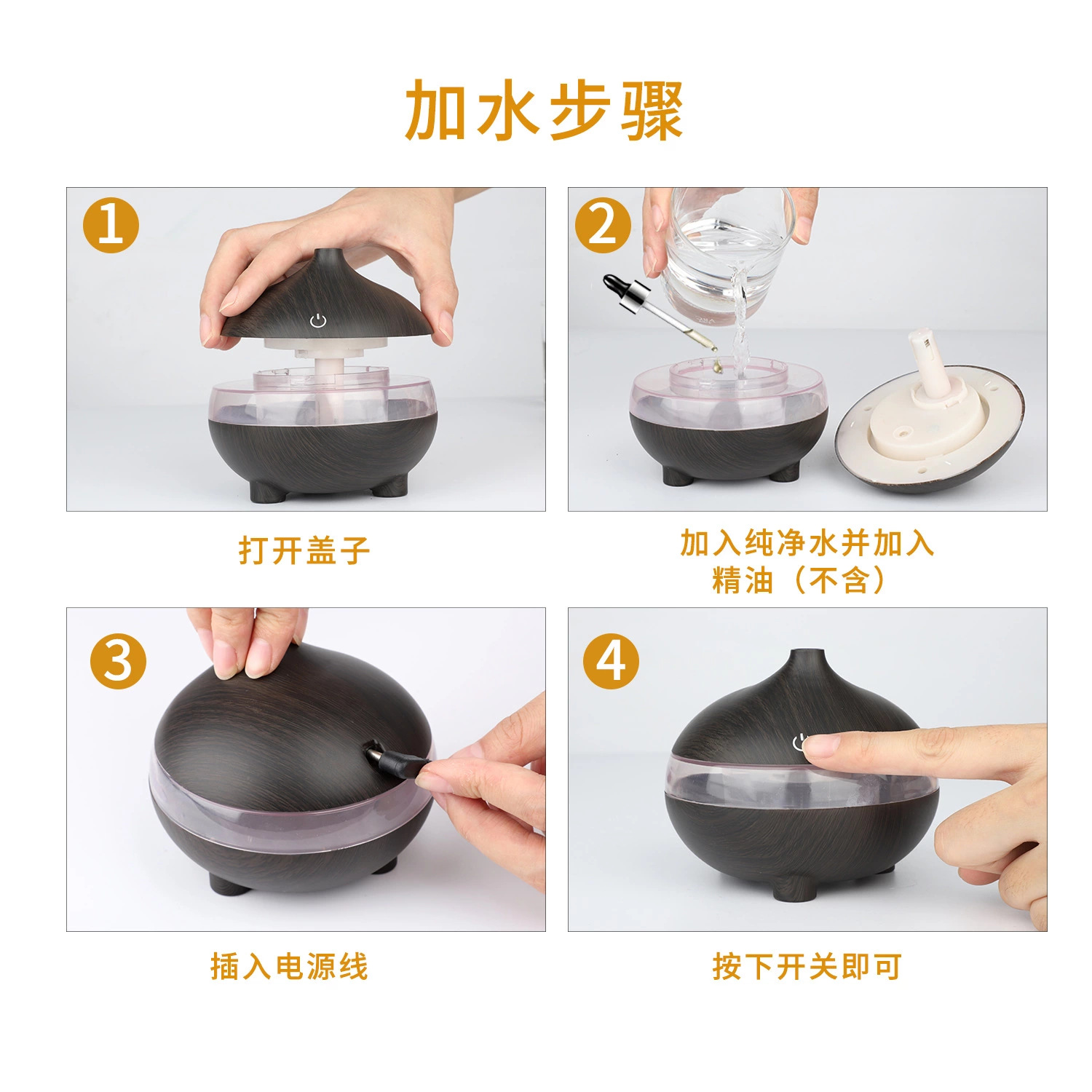 加水步骤

1

打开盖子

2

加入纯净水并加入精油（不含）

3

插入电源线

4

按下开关即可