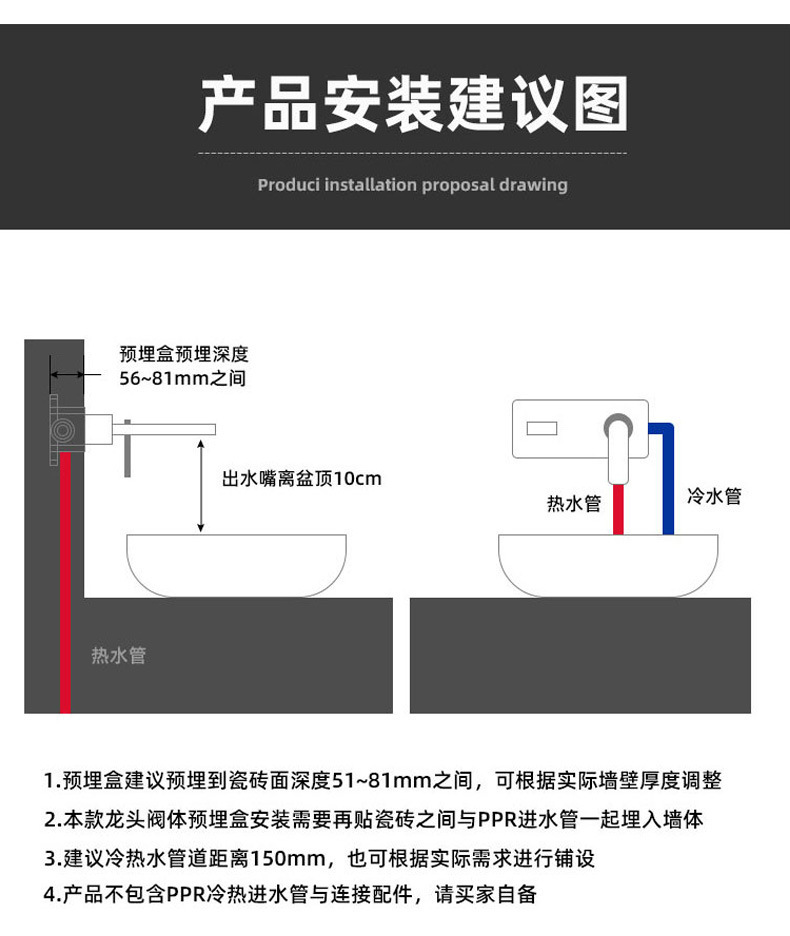 产品安装建议图

Produci installation proposal drawing

预埋盒预埋深度
56~81mm之间

出水嘴离盆顶10cm

热水管

热水管

冷水管

1.预埋盒建议预埋到瓷砖面深度51~81mm之间，可根据实际墙壁厚度调整

2.本款龙头阀体预埋盒安装需要再贴瓷砖之间与PPR进水管一起埋入墙体

3.建议冷热水管道距离150mm，也可根据实际需求进行铺设

4.产品不包含PPR冷热进水管与连接配件，请买家自备