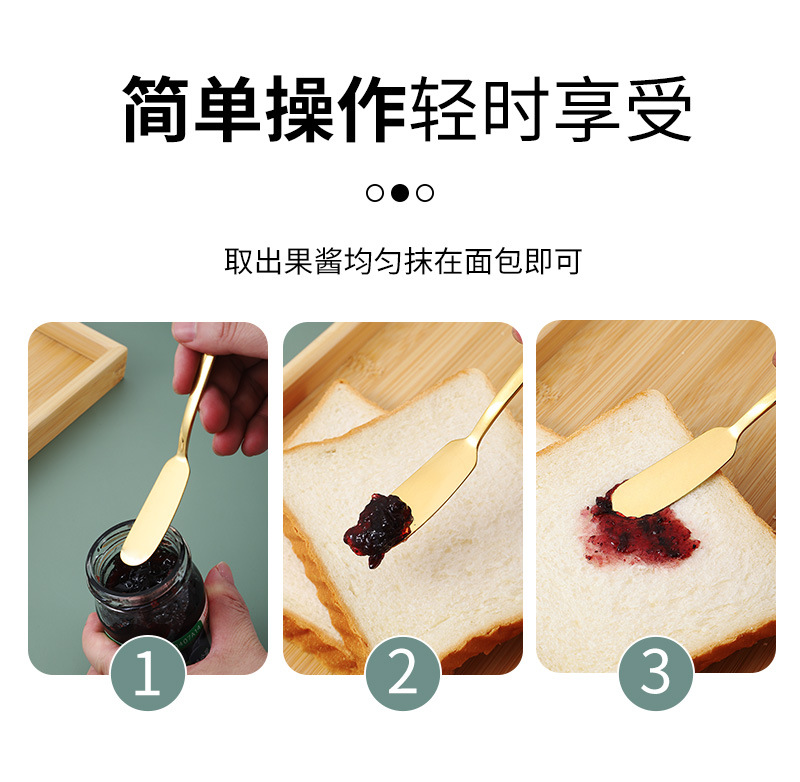 简单操作轻时享受

取出果酱均匀抹在面包即可

1

2

3