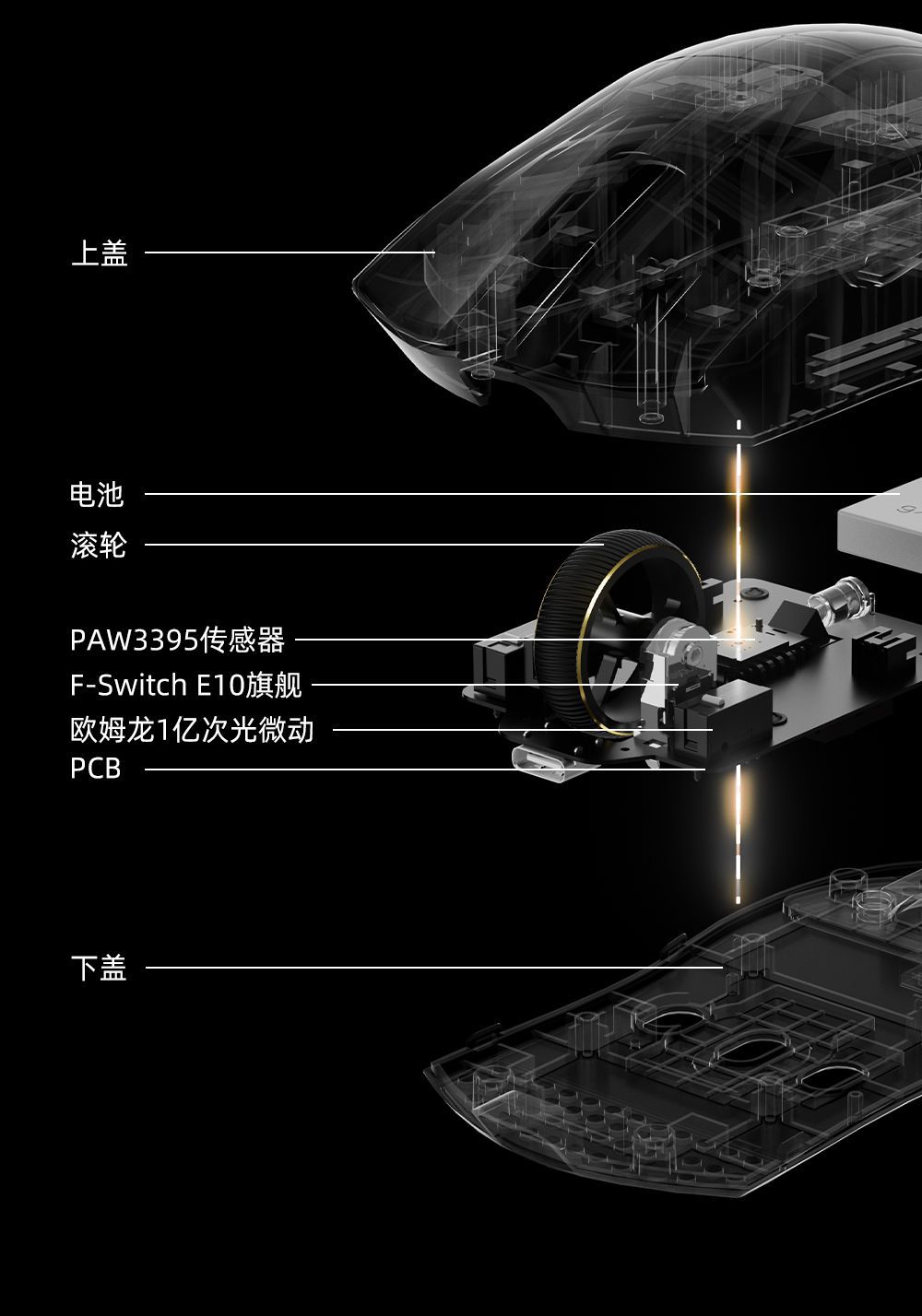 上盖

电池

滚轮

PAW3395传感器

F-Switch E10旗舰

欧姆龙1亿次光微动

PCB

下盖