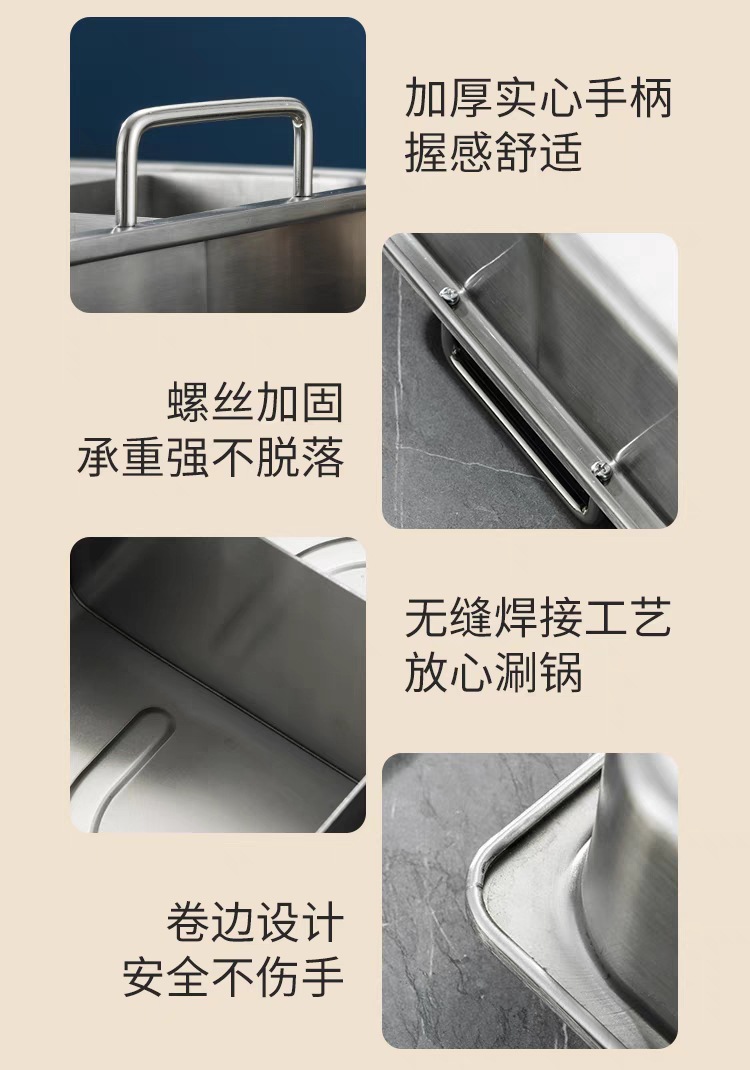 加厚实心手柄
握感舒适

螺丝加固
承重强不脱落

无缝焊接工艺
放心涮锅

卷边设计
安全不伤手