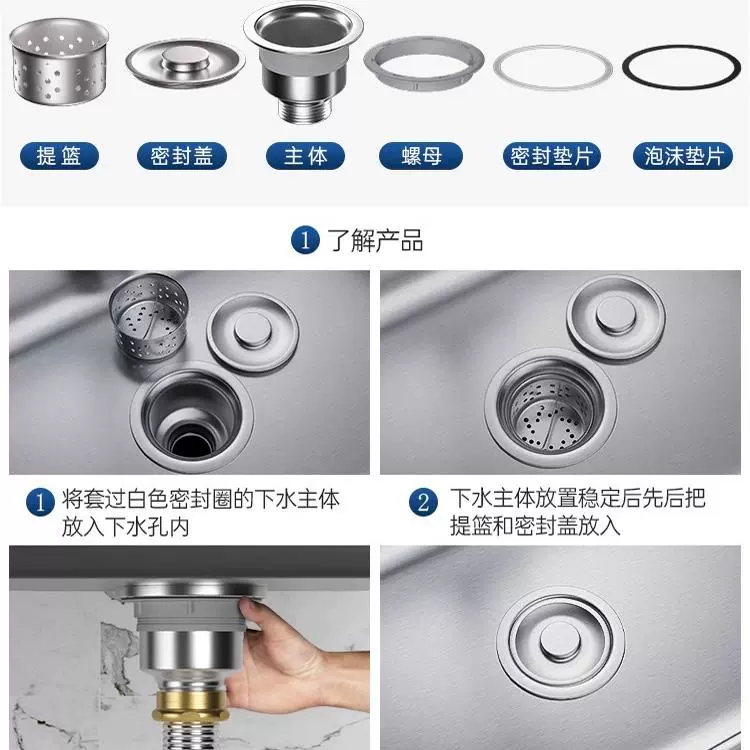 提篮 密封盖 主体 螺母 密封垫片 泡沫垫片

1 了解产品

1 将套过白色密封圈的下水主体放入下水孔内

2 下水主体放置稳定后先后把提篮和密封盖放入