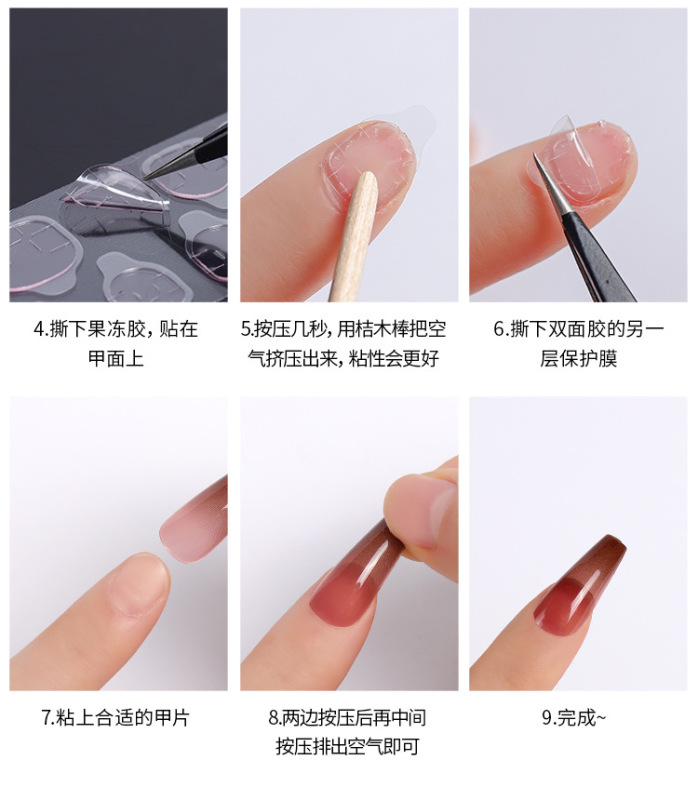 4.撕下果冻胶，贴在甲面上

5.按压几秒，用桔木棒把空气挤压出来，粘性会更好

6.撕下双面胶的另一层保护膜

7.粘上合适的甲片

8.两边按压后再中间按压排出空气即可

9.完成~