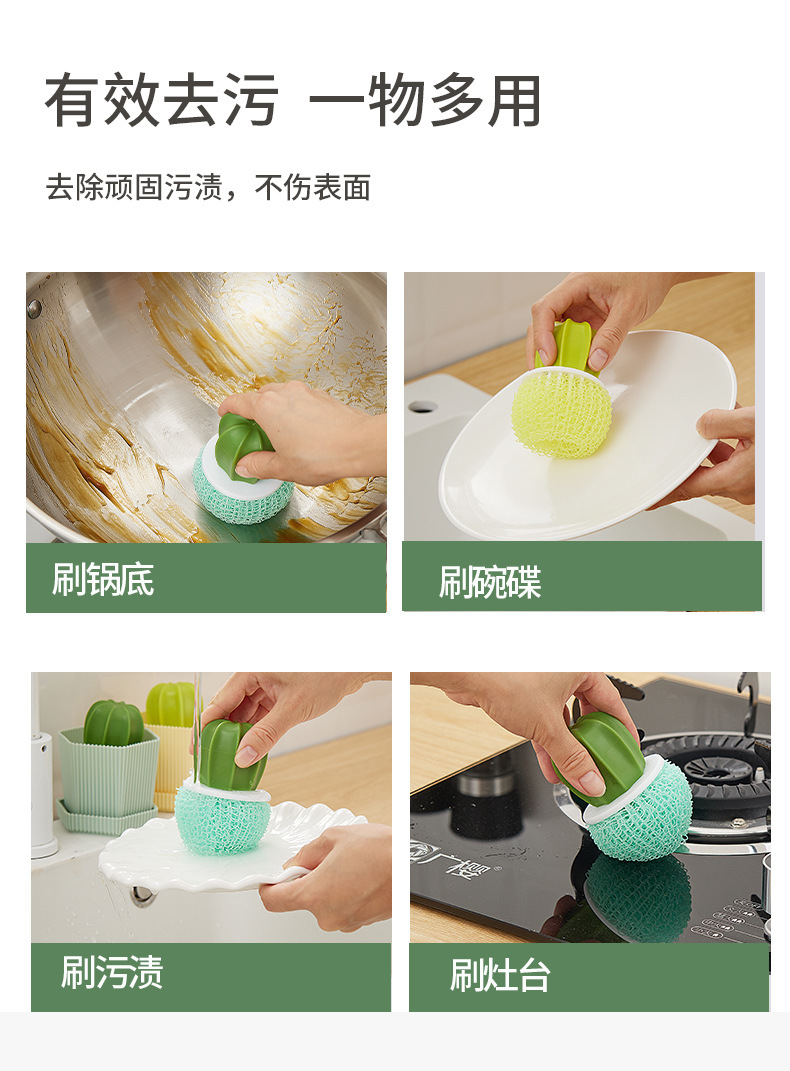 有效去污 一物多用

去除顽固污渍，不伤表面

刷锅底

刷碗碟

刷污渍

刷灶台