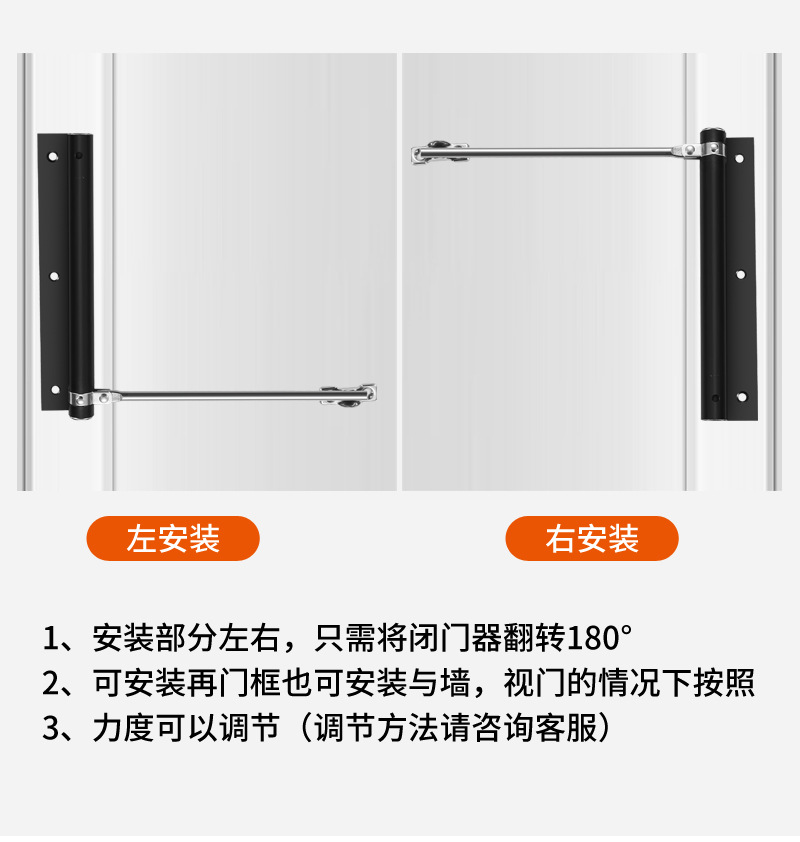 左安装

右安装

1、安装部分左右，只需将闭门器翻转180°

2、可安装再门框也可安装与墙，视门的情况下按照

3、力度可以调节（调节方法请咨询客服）