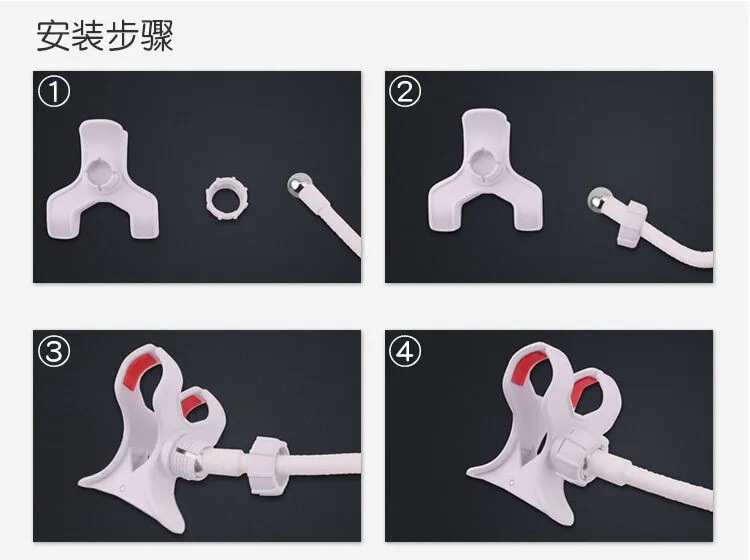 安装步骤

①

②

③

④