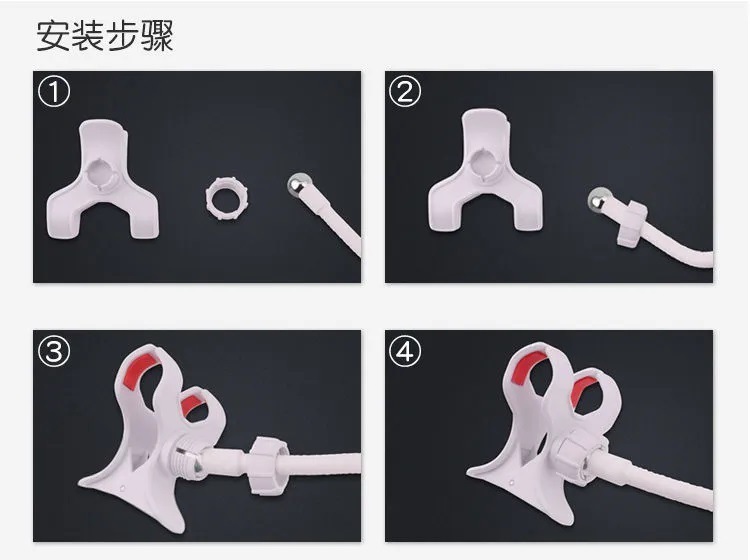 安装步骤

①

②

③

④