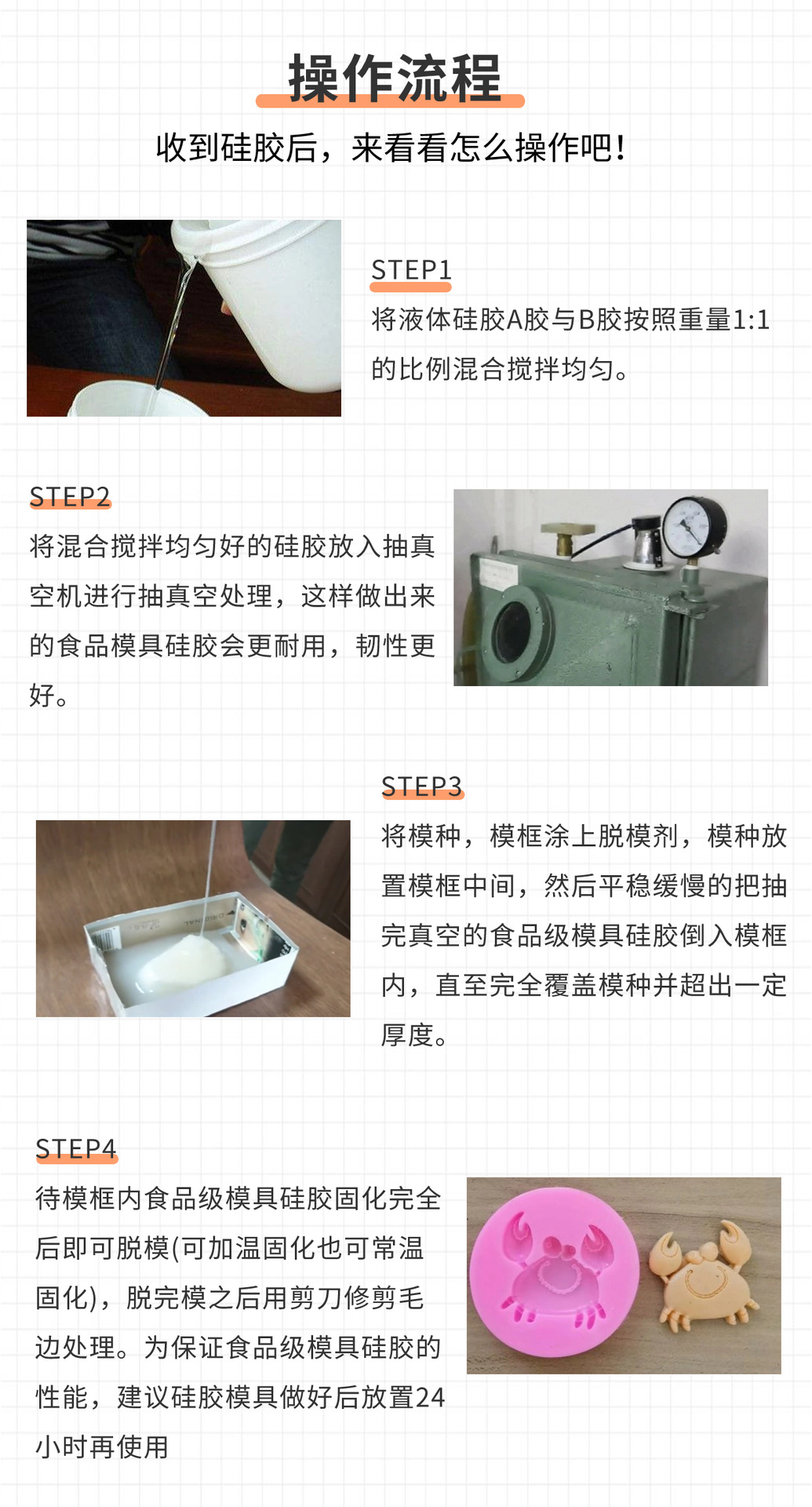 操作流程

收到硅胶后，来看看怎么操作吧！

STEP1

将液体硅胶A胶与B胶按照重量1:1的比例混合搅拌均匀。

STEP2

将混合搅拌均匀好的硅胶放入抽真空机进行抽真空处理，这样做出来的食品模具硅胶会更耐用，韧性更好。

STEP3

将模种，模框涂上脱模剂，模种放置模框中间，然后平稳缓慢的把抽完真空的食品级模具硅胶倒入模框内，直至完全覆盖模种并超出一定厚度。

STEP4

待模框内食品级模具硅胶固化完全后即可脱模(可加温固化也可常温固化)，脱完模之后用剪刀修剪毛边处理。为保证食品级模具硅胶的性能，建议硅胶模具做好后放置24小时再使用